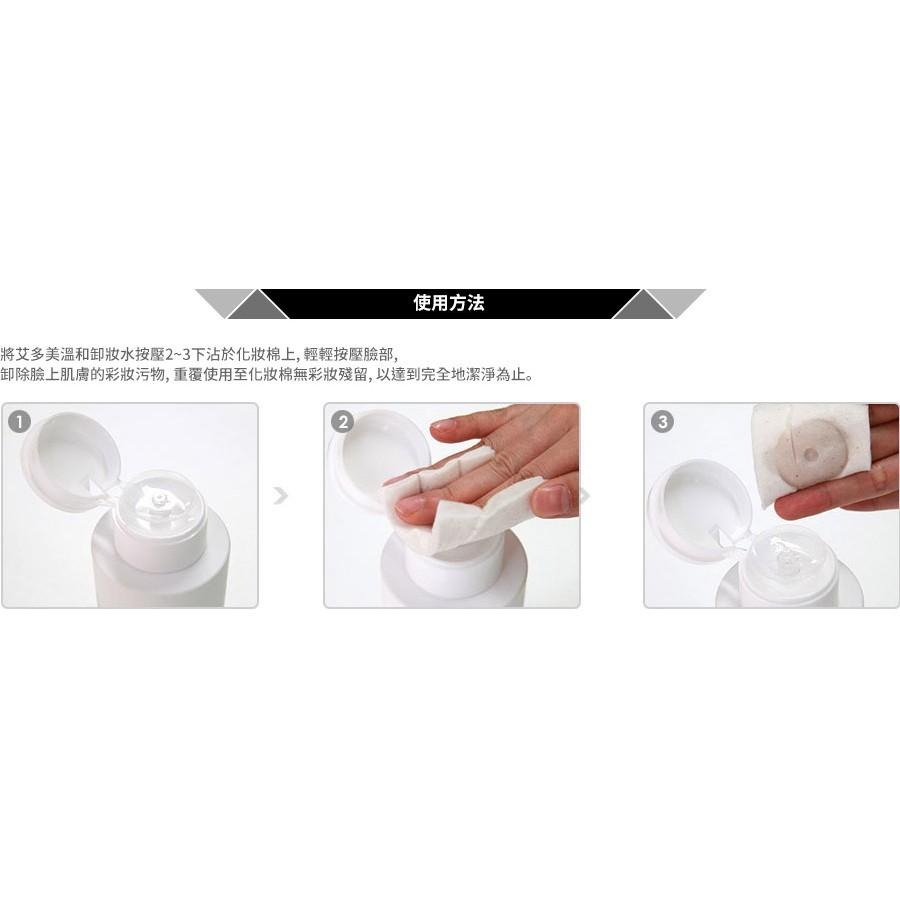 使用方法

將艾多美溫和卸妝水按壓2~3下沾於化妝棉上, 輕輕按壓臉部,
卸除臉上肌膚的彩妝污物, 重覆使用至化妝棉無彩妝殘留, 以達到完全地潔淨為止。

1

2

3