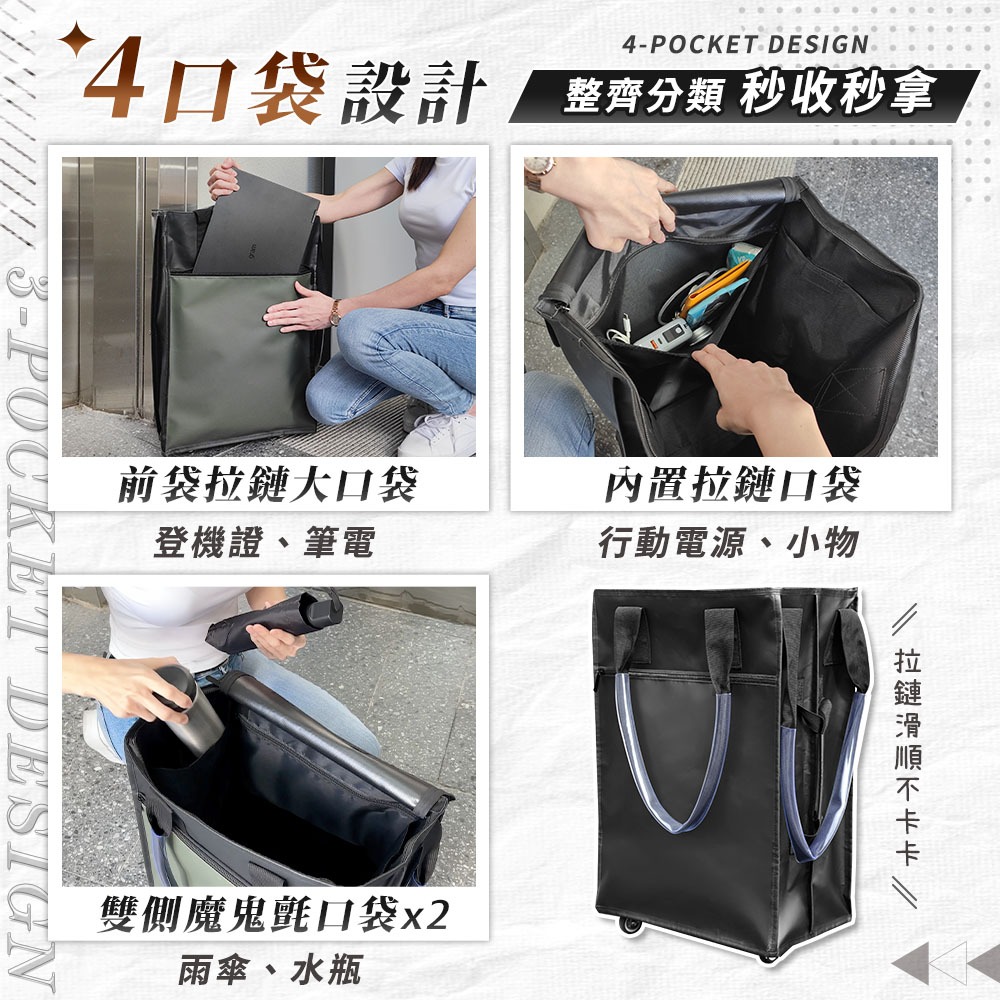 4口袋設計

4-POCKET DESIGN
整齊分類 秒收秒拿

3-POCKET DESIGN

前袋拉鏈大口袋
登機證、筆電

內置拉鏈口袋
行動電源、小物

雙側魔鬼氈口袋x2
雨傘、水瓶

拉鏈滑順不卡卡