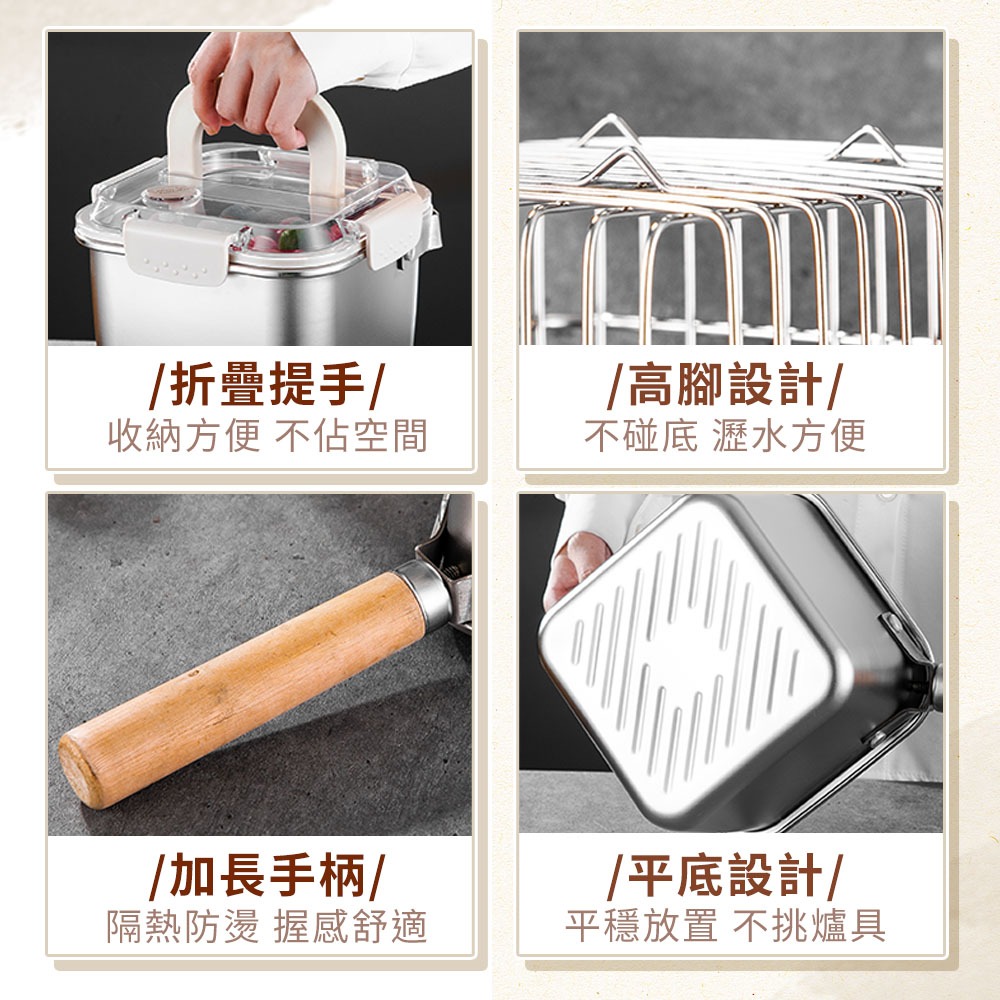 /折疊提手/
收納方便 不佔空間

/高腳設計/
不碰底 瀝水方便

/加長手柄/
隔熱防燙 握感舒適

/平底設計/
平穩放置 不挑爐具