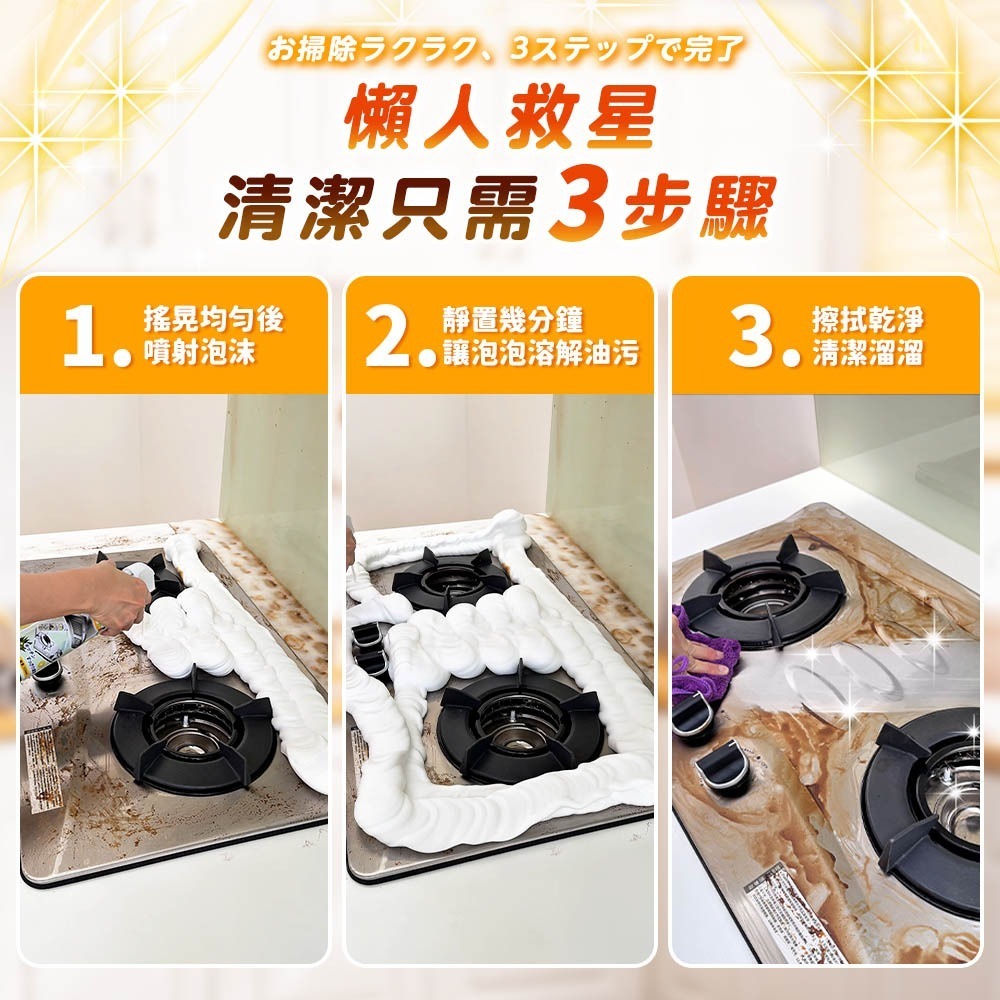 お掃除ラクラク、3ステップで完了

懶人救星
清潔只需3步驟

1. 搖晃均勻後 噴射泡沫

2. 靜置幾分鐘 讓泡泡溶解油污

3. 擦拭乾淨 清潔溜溜