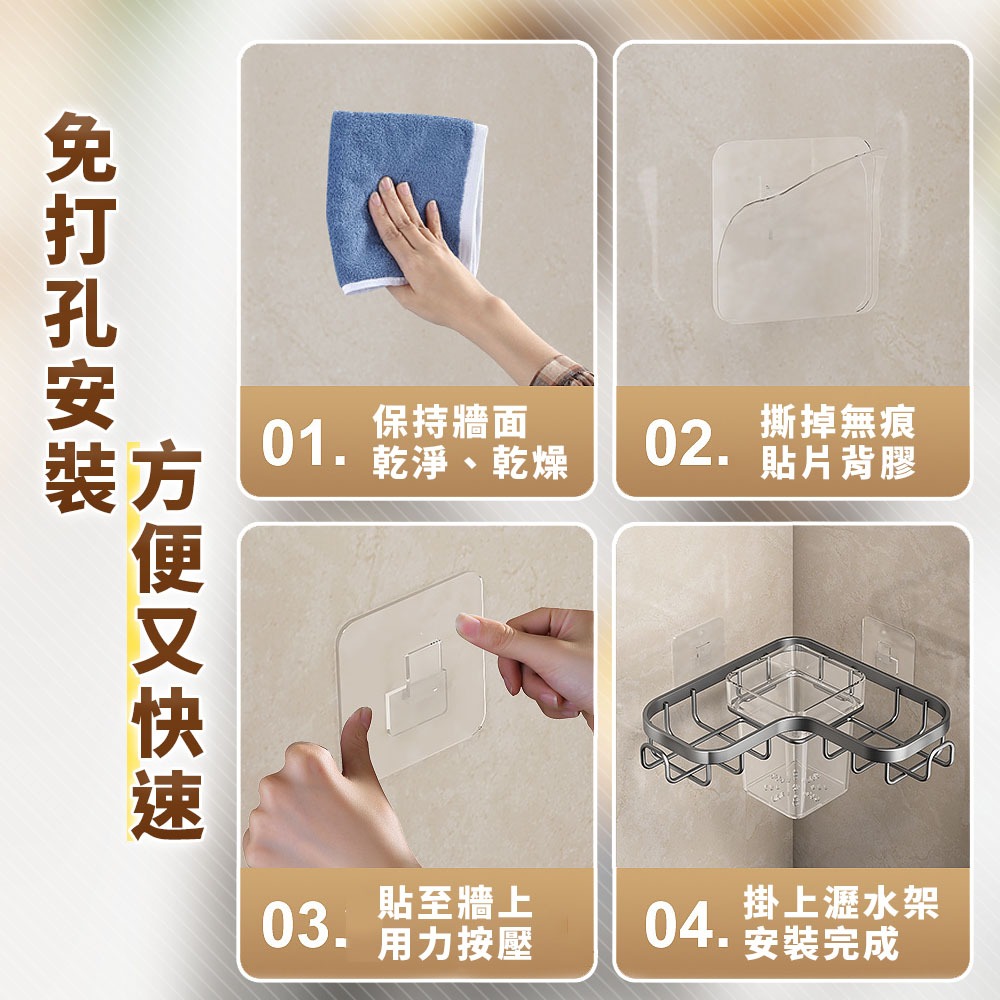 免打孔安裝

方便又快速

01. 保持牆面乾淨、乾燥

02. 撕掉無痕貼片背膠

03. 貼至牆上用力按壓

04. 掛上瀝水架安裝完成