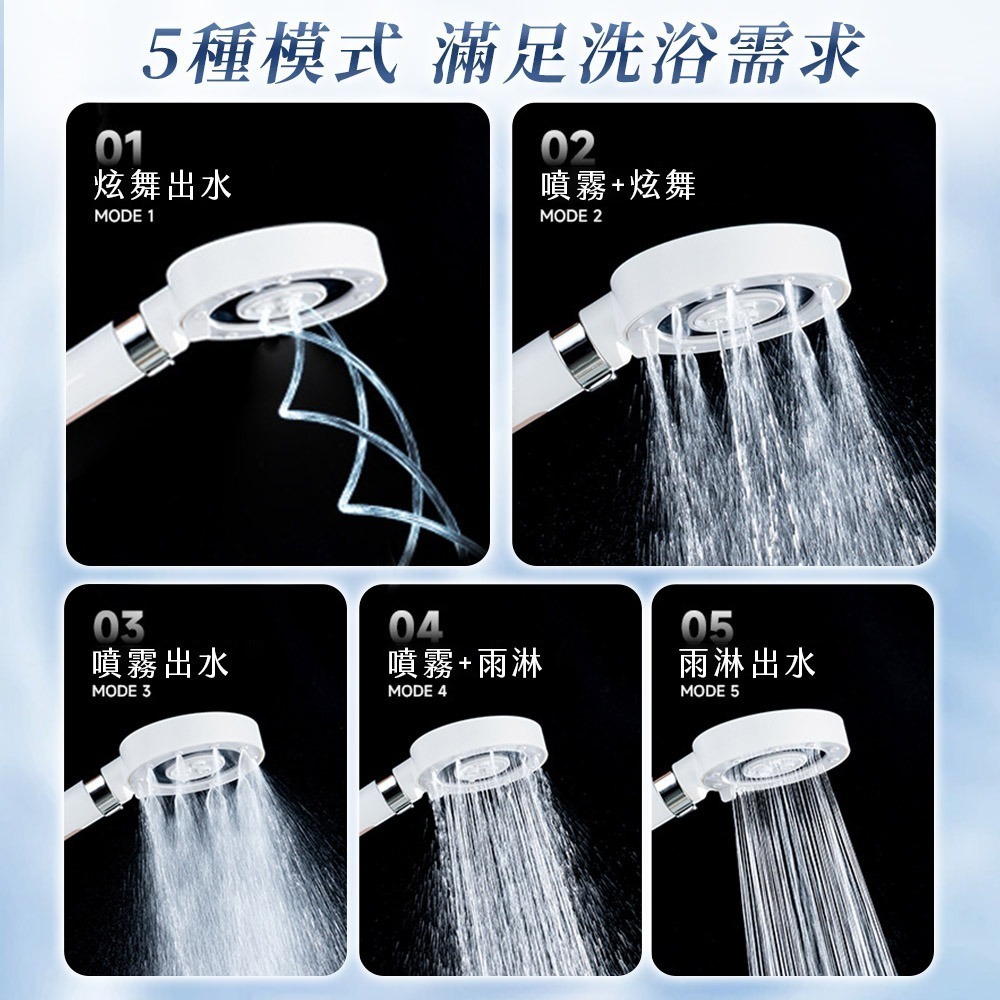 5種模式 滿足洗浴需求

01
炫舞出水
MODE 1

02
噴霧+炫舞
MODE 2

03
噴霧出水
MODE 3

04
噴霧+雨淋
MODE 4

05
雨淋出水
MODE 5