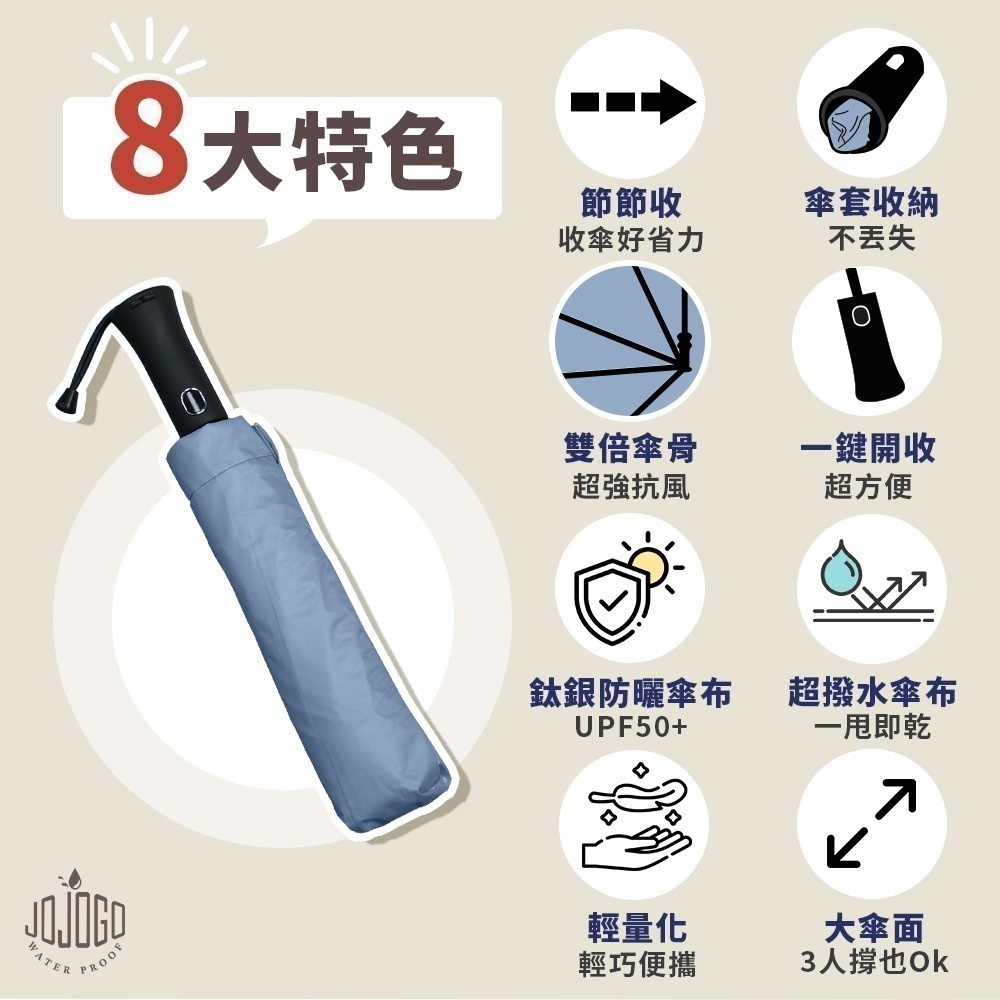 8大特色

節節收
收傘好省力

傘套收納
不丟失

雙倍傘骨
超強抗風

一鍵開收
超方便

鈦銀防曬傘布
UPF50+

超撥水傘布
一甩即乾

輕量化
輕巧便攜

大傘面
3人撐也Ok

JOJOGO
WATER PROOF