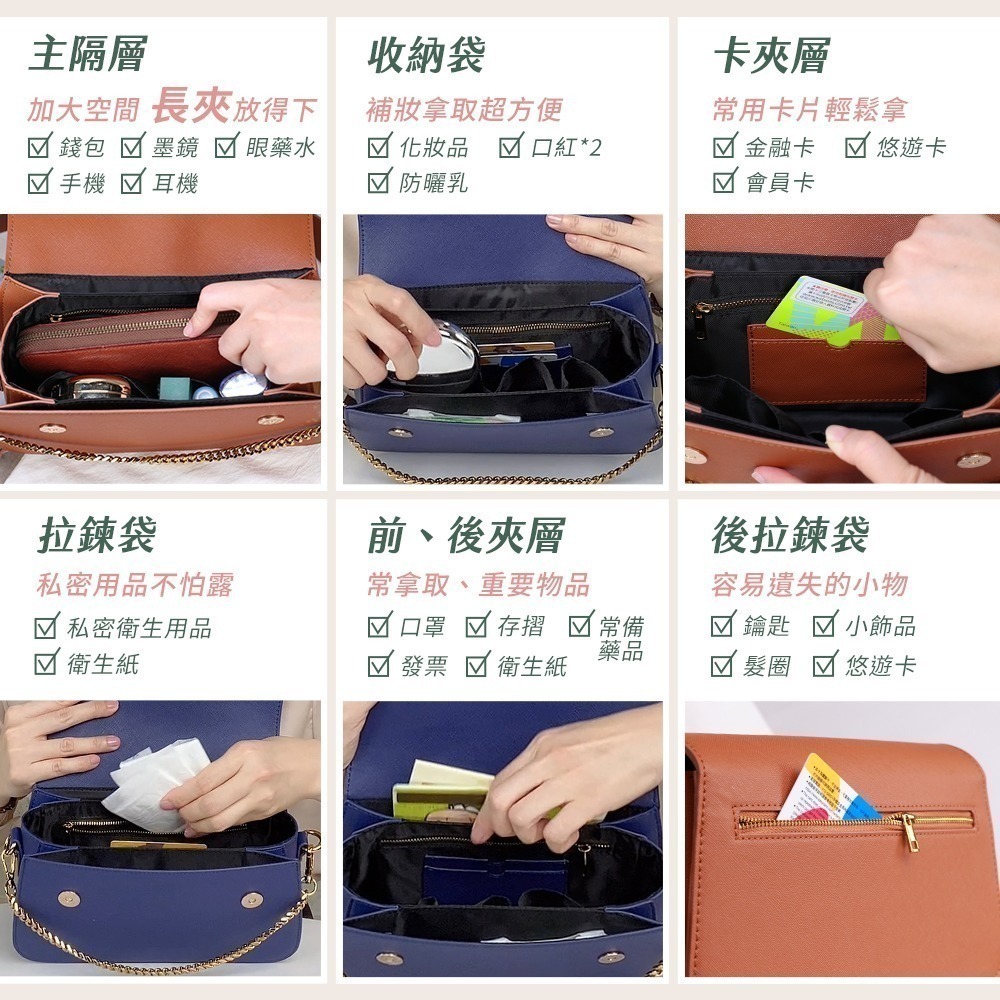 主隔層
加大空間 長夾放得下
☑ 錢包 ☑ 墨鏡 ☑ 眼藥水
☑ 手機 ☑ 耳機

收納袋
補妝拿取超方便
☑ 化妝品 ☑ 口紅*2
☑ 防曬乳

卡夾層
常用卡片輕鬆拿
☑ 金融卡 ☑ 悠遊卡
☑ 會員卡

拉鍊袋
私密用品不怕露
☑ 私密衛生用品
☑ 衛生紙

前、後夾層
常拿取、重要物品
☑ 口罩 ☑ 存摺 ☑ 常備藥品
☑ 發票 ☑ 衛生紙

後拉鍊袋
容易遺失的小物
☑ 鑰匙 ☑ 小飾品
☑ 髮圈 ☑ 悠遊卡