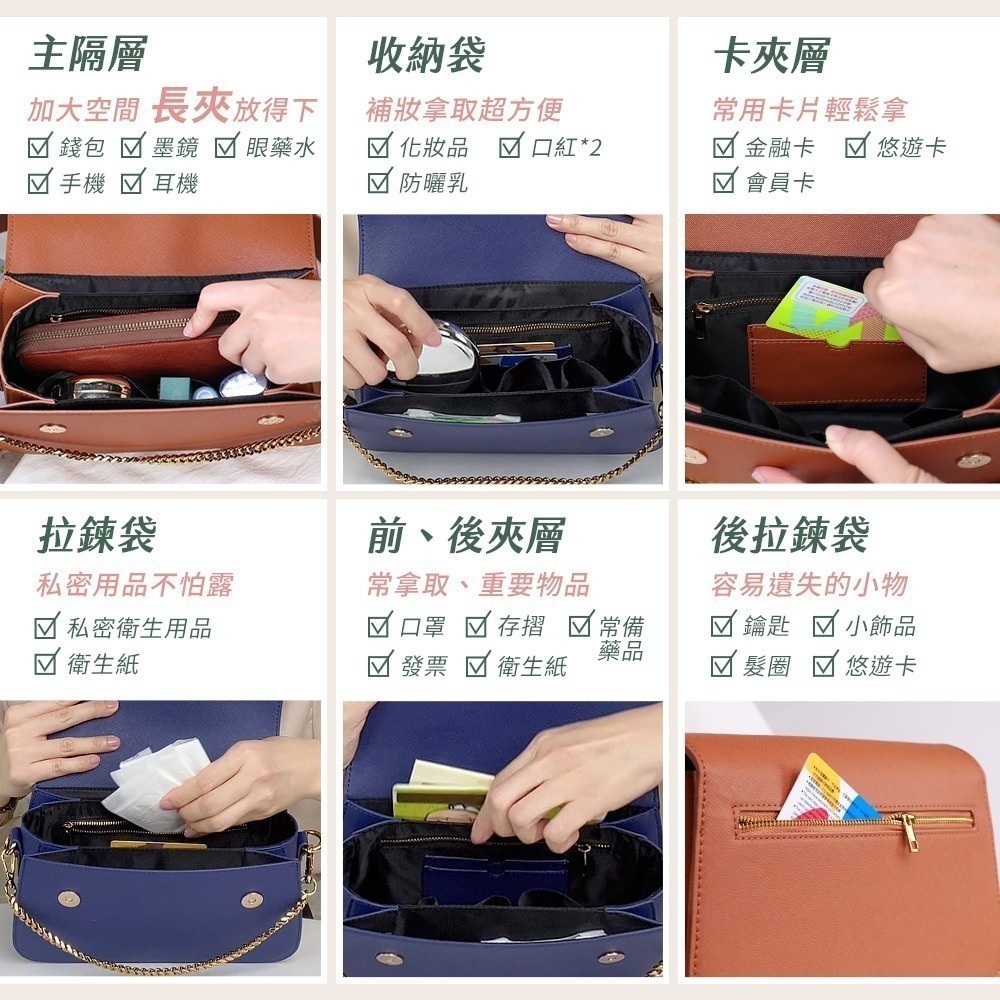 主隔層

加大空間 長夾放得下

☑ 錢包 ☑ 墨鏡 ☑ 眼藥水
☑ 手機 ☑ 耳機

收納袋

補妝拿取超方便

☑ 化妝品 ☑ 口紅*2
☑ 防曬乳

卡夾層

常用卡片輕鬆拿

☑ 金融卡 ☑ 悠遊卡
☑ 會員卡

拉鍊袋

私密用品不怕露

☑ 私密衛生用品
☑ 衛生紙

前、後夾層

常拿取、重要物品

☑ 口罩 ☑ 存摺 ☑ 常備藥品
☑ 發票 ☑ 衛生紙

後拉鍊袋

容易遺失的小物

☑ 鑰匙 ☑ 小飾品
☑ 髮圈 ☑ 悠遊卡