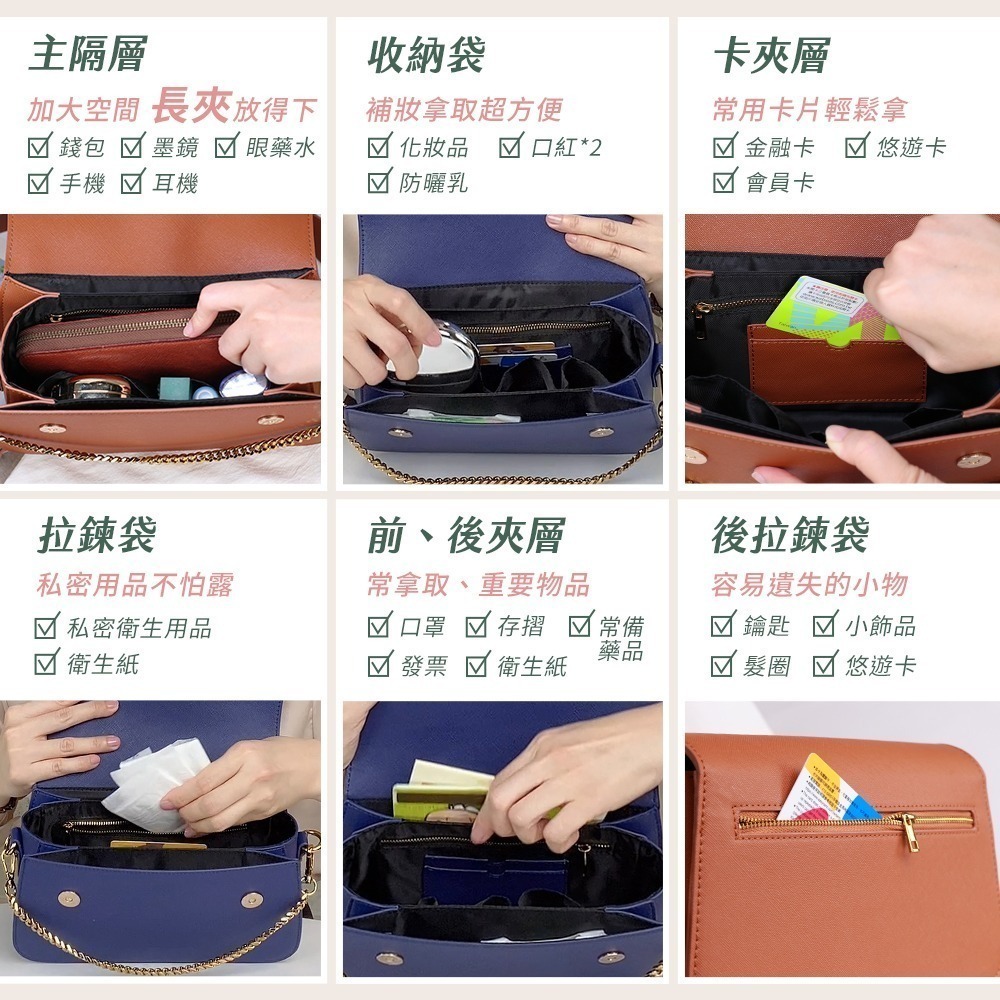 主隔層

加大空間 長夾放得下

☑ 錢包 ☑ 墨鏡 ☑ 眼藥水
☑ 手機 ☑ 耳機

收納袋

補妝拿取超方便

☑ 化妝品 ☑ 口紅*2
☑ 防曬乳

卡夾層

常用卡片輕鬆拿

☑ 金融卡 ☑ 悠遊卡
☑ 會員卡

拉鍊袋

私密用品不怕露

☑ 私密衛生用品
☑ 衛生紙

前、後夾層

常拿取、重要物品

☑ 口罩 ☑ 存摺 ☑ 常備藥品
☑ 發票 ☑ 衛生紙

後拉鍊袋

容易遺失的小物

☑ 鑰匙 ☑ 小飾品
☑ 髮圈 ☑ 悠遊卡