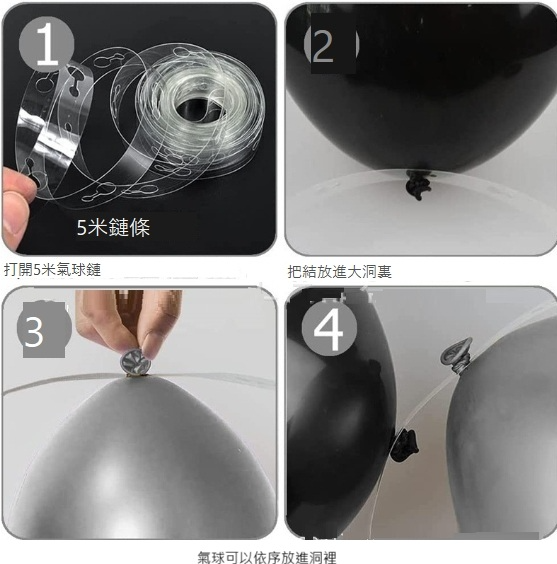 1

5米鏈條

打開5米氣球鏈

2

把結放進大洞裏

3

4

氣球可以依序放進洞裡