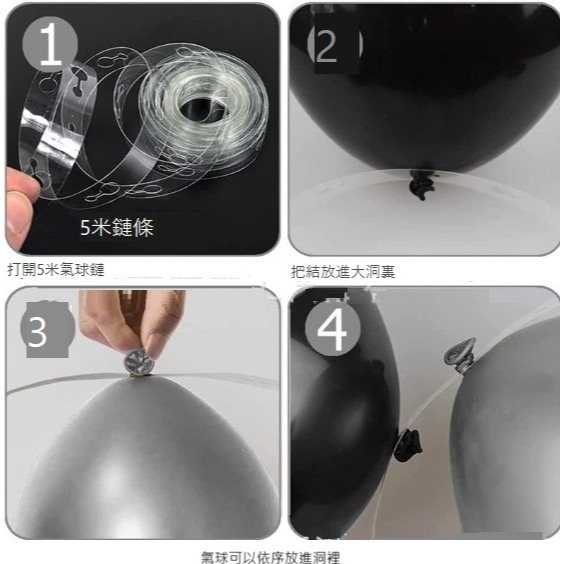 1

5米鏈條

打開5米氣球鏈

2

把結放進大洞裏

3

4

氣球可以依序放進洞裡