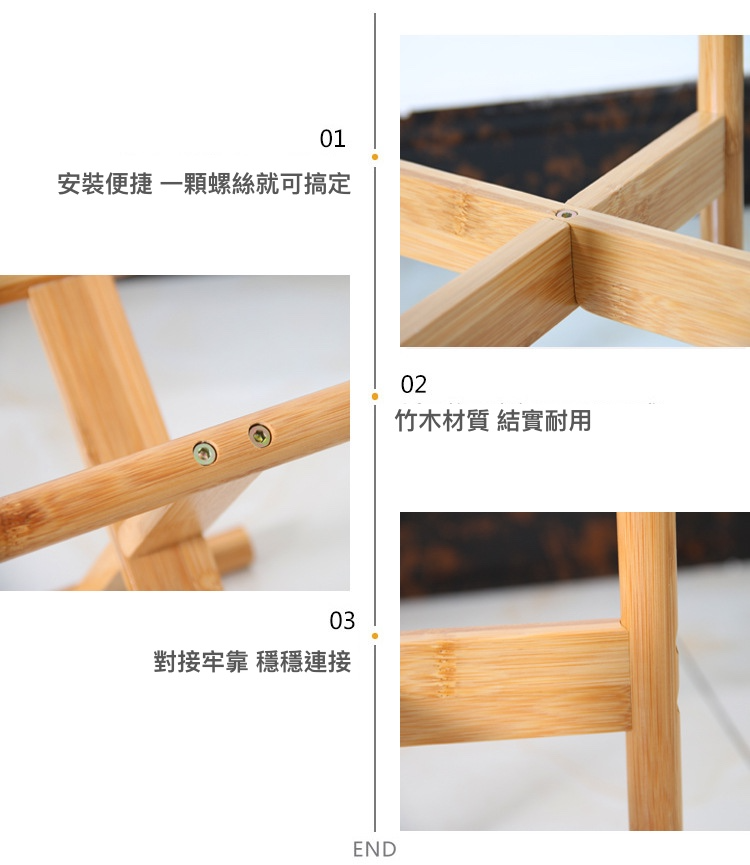 01
安裝便捷 一顆螺絲就可搞定

02
竹木材質 結實耐用

03
對接牢靠 穩穩連接

END