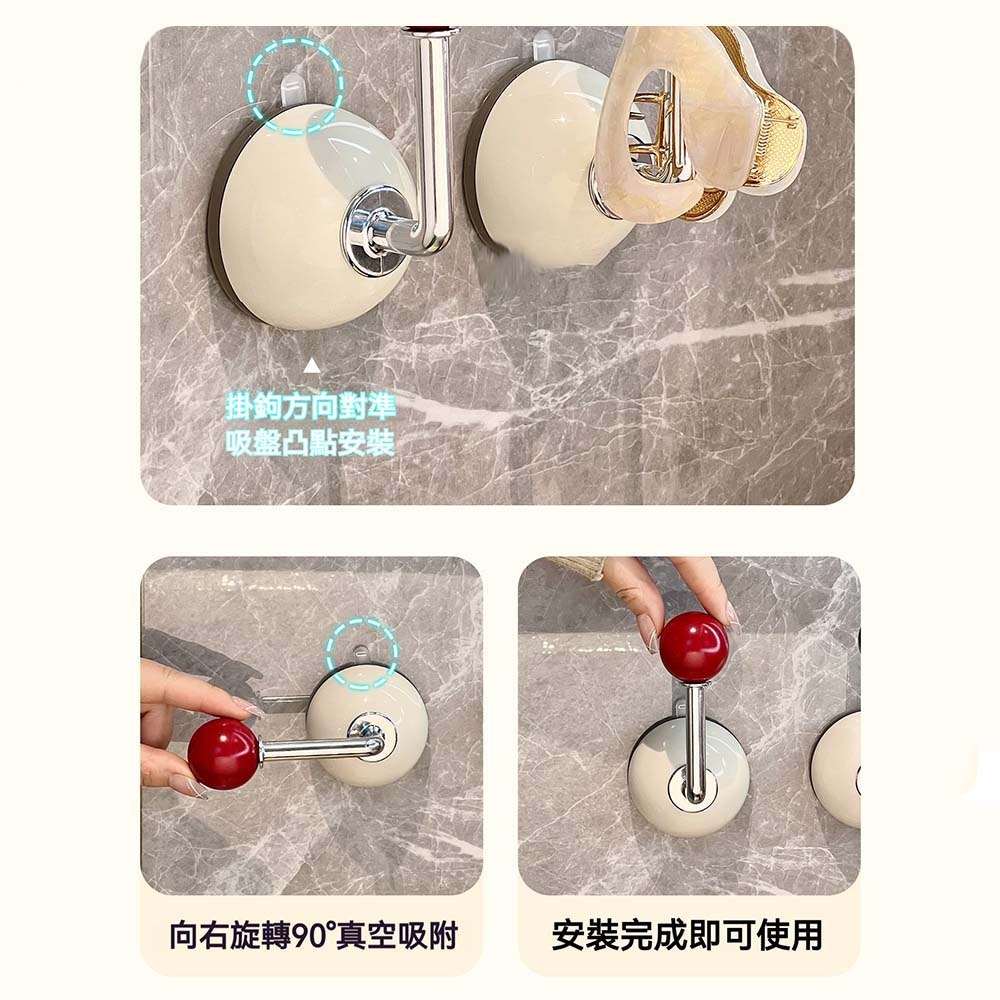 掛鉤方向對準
吸盤凸點安裝

向右旋轉90°真空吸附

安裝完成即可使用