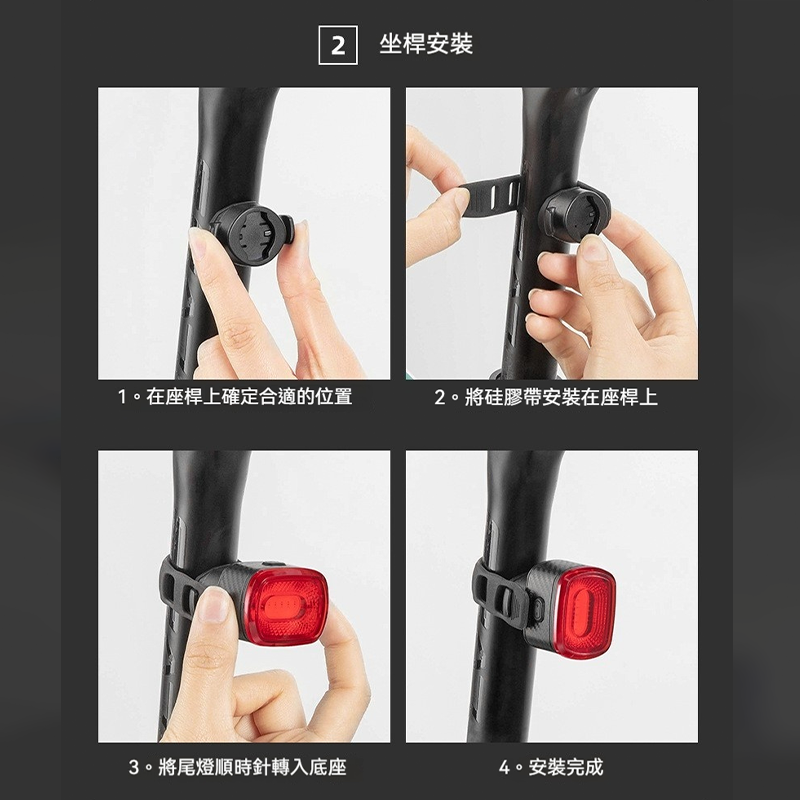 2 坐桿安裝

1。在座桿上確定合適的位置

2。將硅膠帶安裝在座桿上

3。將尾燈順時針轉入底座

4。安裝完成