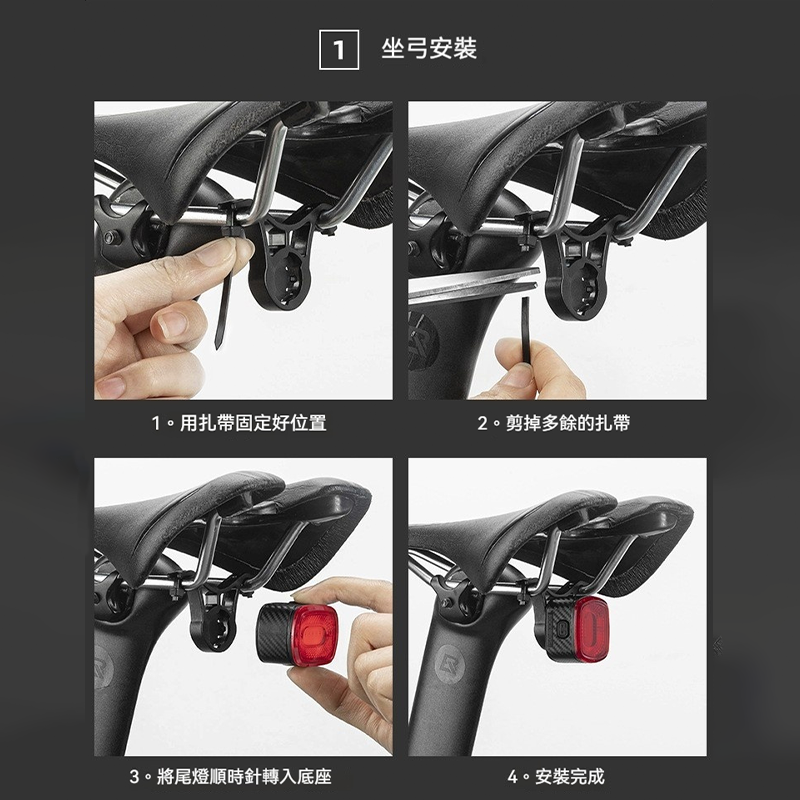 1 坐弓安裝

1。用扎帶固定好位置

2。剪掉多餘的扎帶

3。將尾燈順時針轉入底座

4。安裝完成