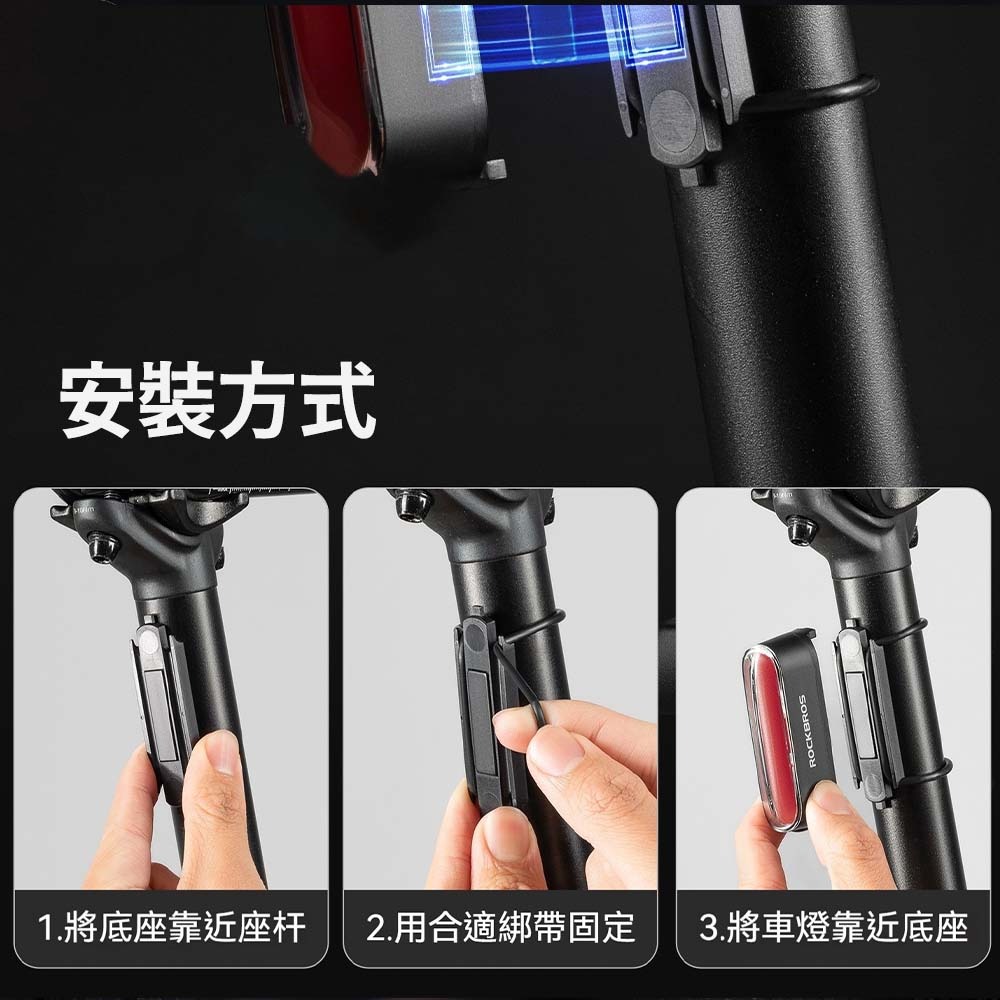 安裝方式

ROCKBROS

1.將底座靠近座杆

2.用合適綁帶固定

3.將車燈靠近底座