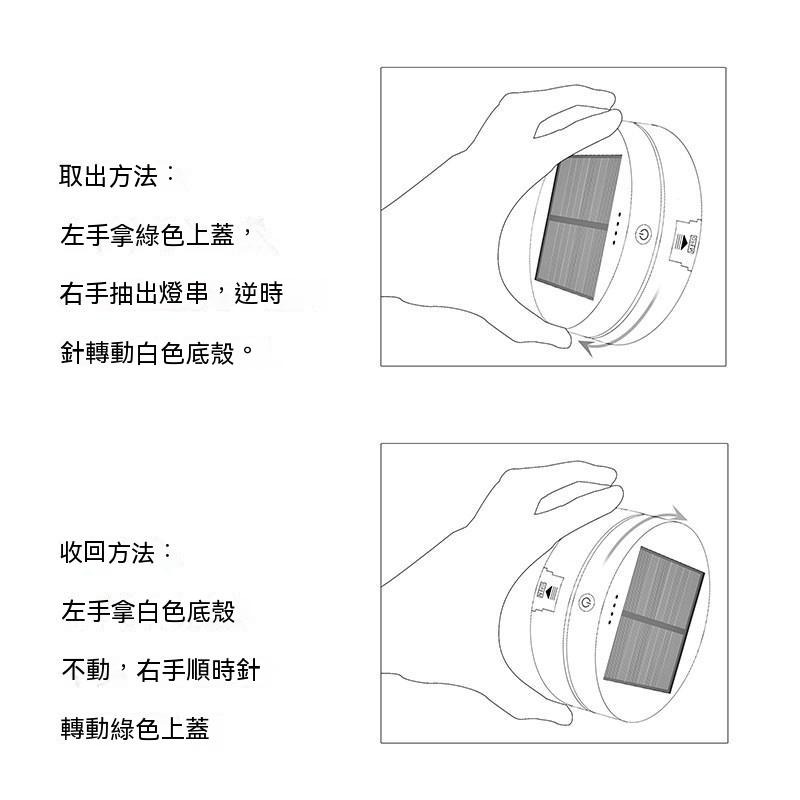 取出方法：

左手拿綠色上蓋，

右手抽出燈串，逆時

針轉動白色底殼。

收回方法：

左手拿白色底殼

不動，右手順時針

轉動綠色上蓋