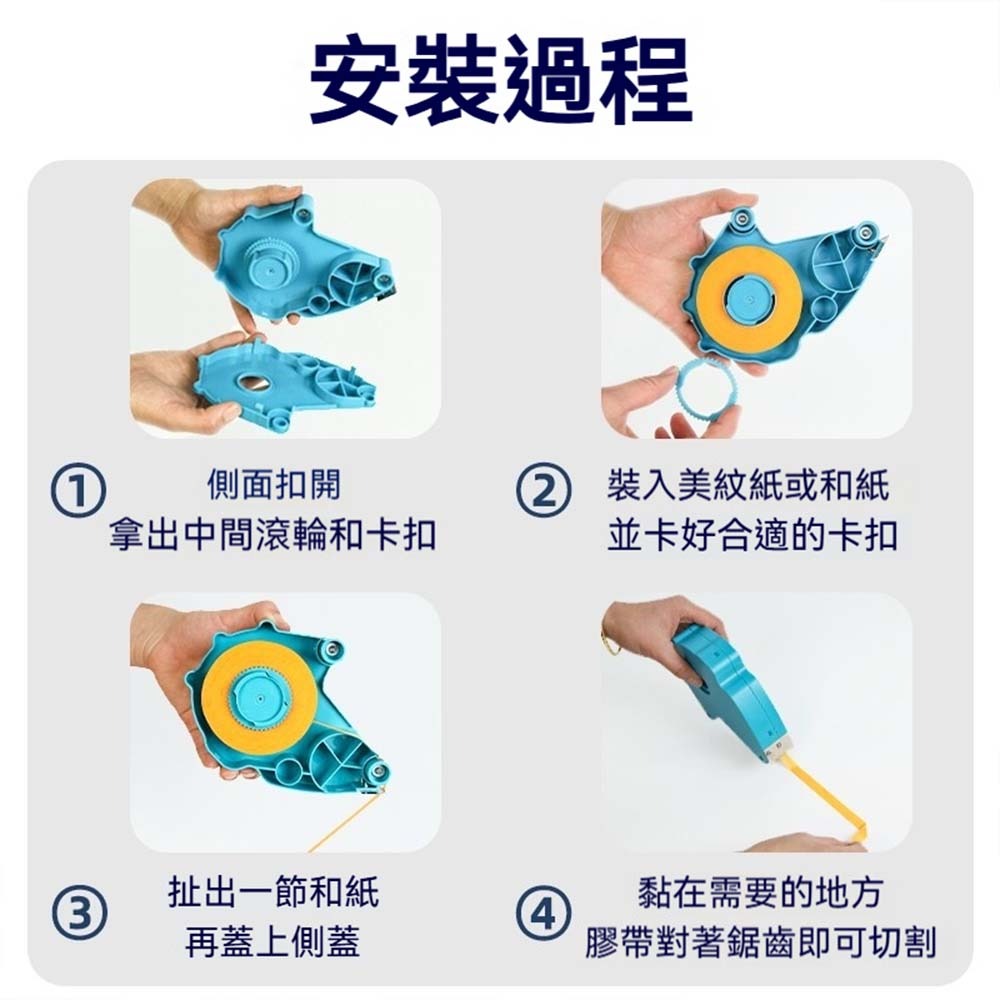 安裝過程

①
側面扣開
拿出中間滾輪和卡扣

②
裝入美紋紙或和紙
並卡好合適的卡扣

③
扯出一節和紙
再蓋上側蓋

④
黏在需要的地方
膠帶對著鋸齒即可切割