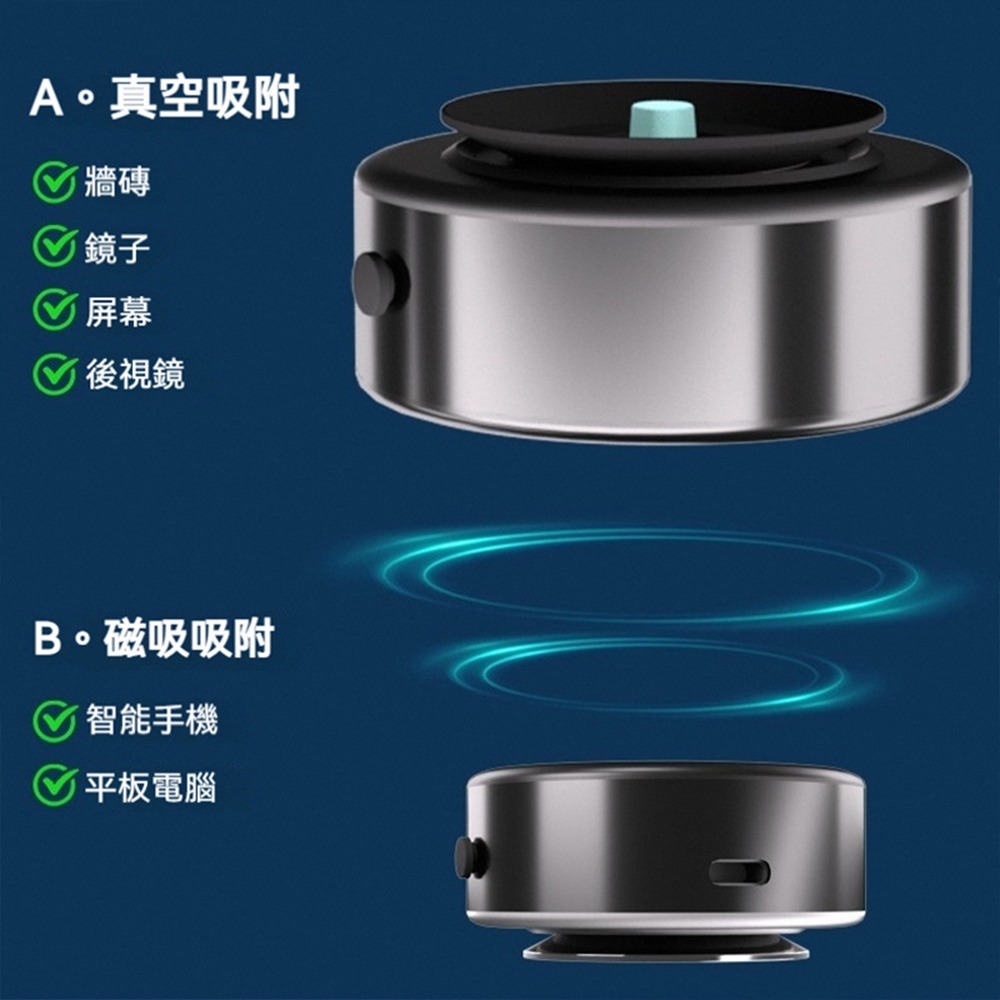 A。真空吸附

牆磚

鏡子

屏幕

後視鏡

B。磁吸吸附

智能手機

平板電腦