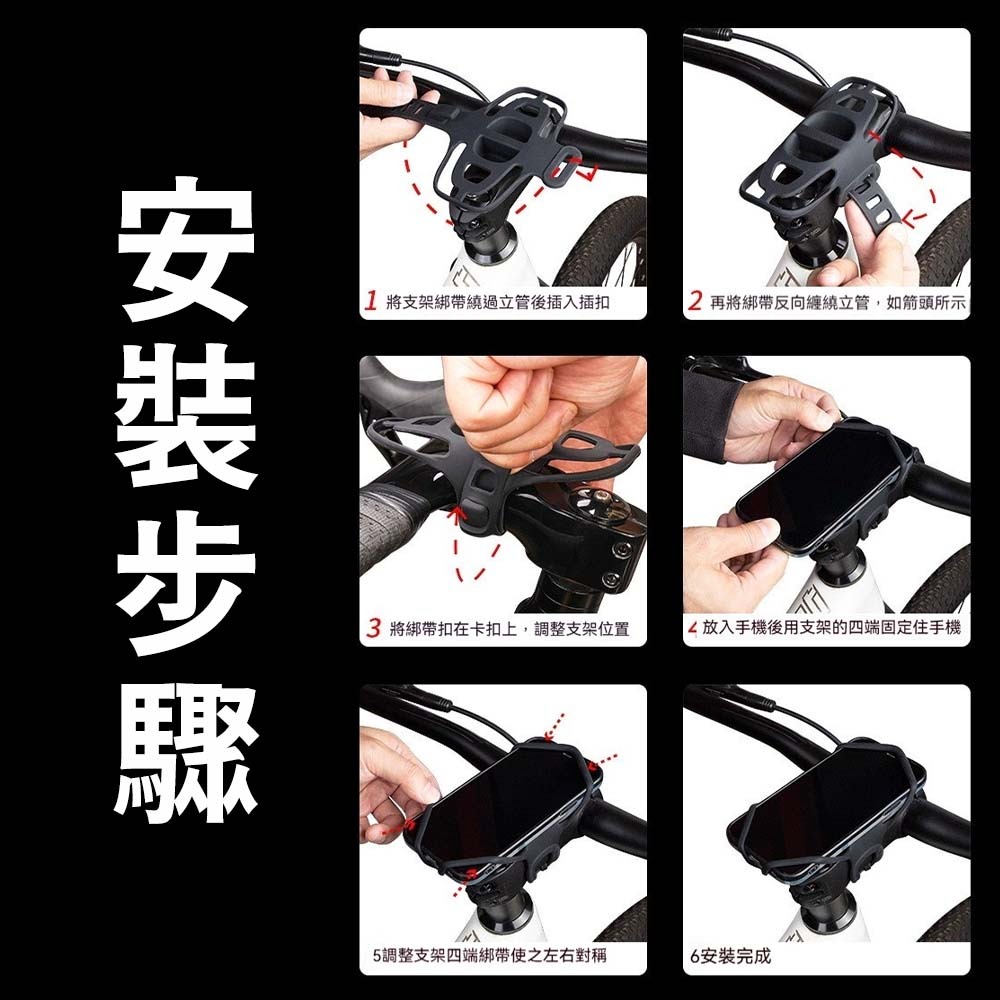 安裝步驟

1 將支架綁帶繞過立管後插入插扣

2 再將綁帶反向纏繞立管，如箭頭所示

3 將綁帶扣在卡扣上，調整支架位置

4 放入手機後用支架的四端固定住手機

5調整支架四端綁帶使之左右對稱

6安裝完成