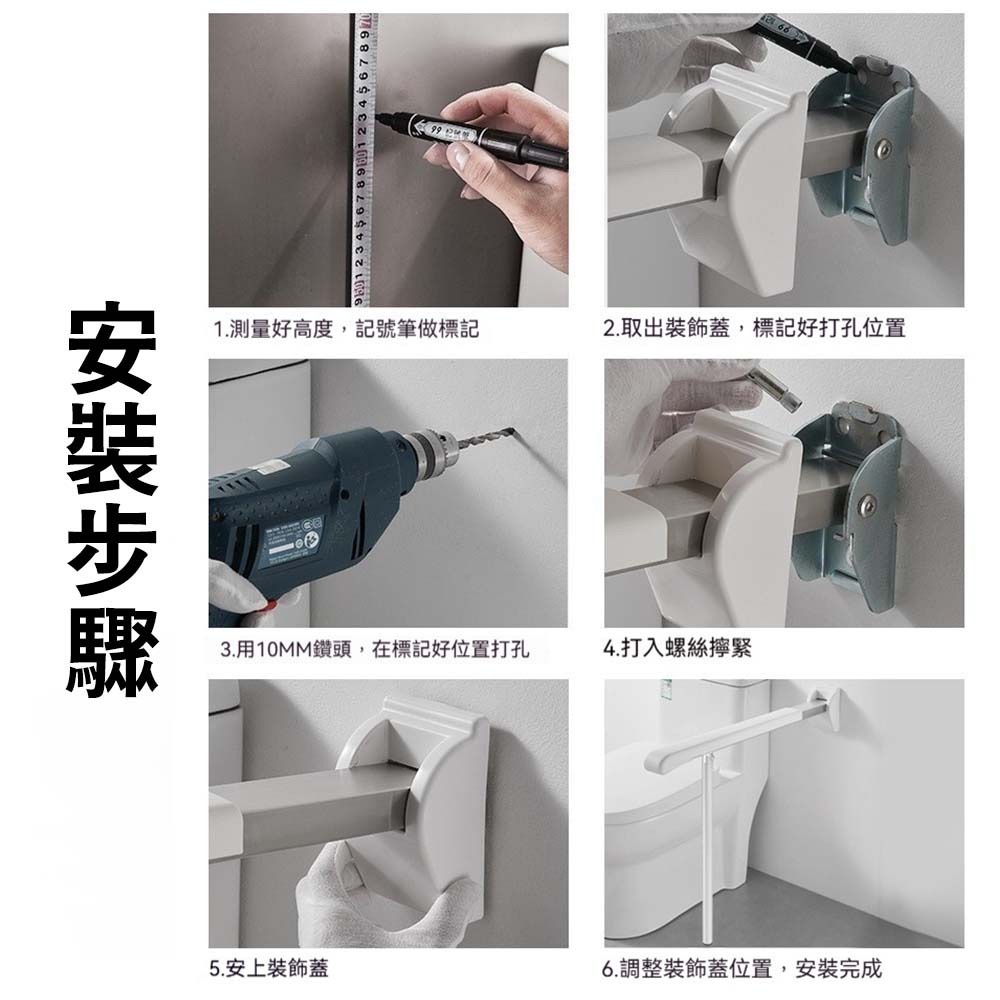 安裝步驟

1.測量好高度，記號筆做標記

2.取出裝飾蓋，標記好打孔位置

3.用10MM鑽頭，在標記好位置打孔

4.打入螺絲擰緊

5.安上裝飾蓋

6.調整裝飾蓋位置，安裝完成