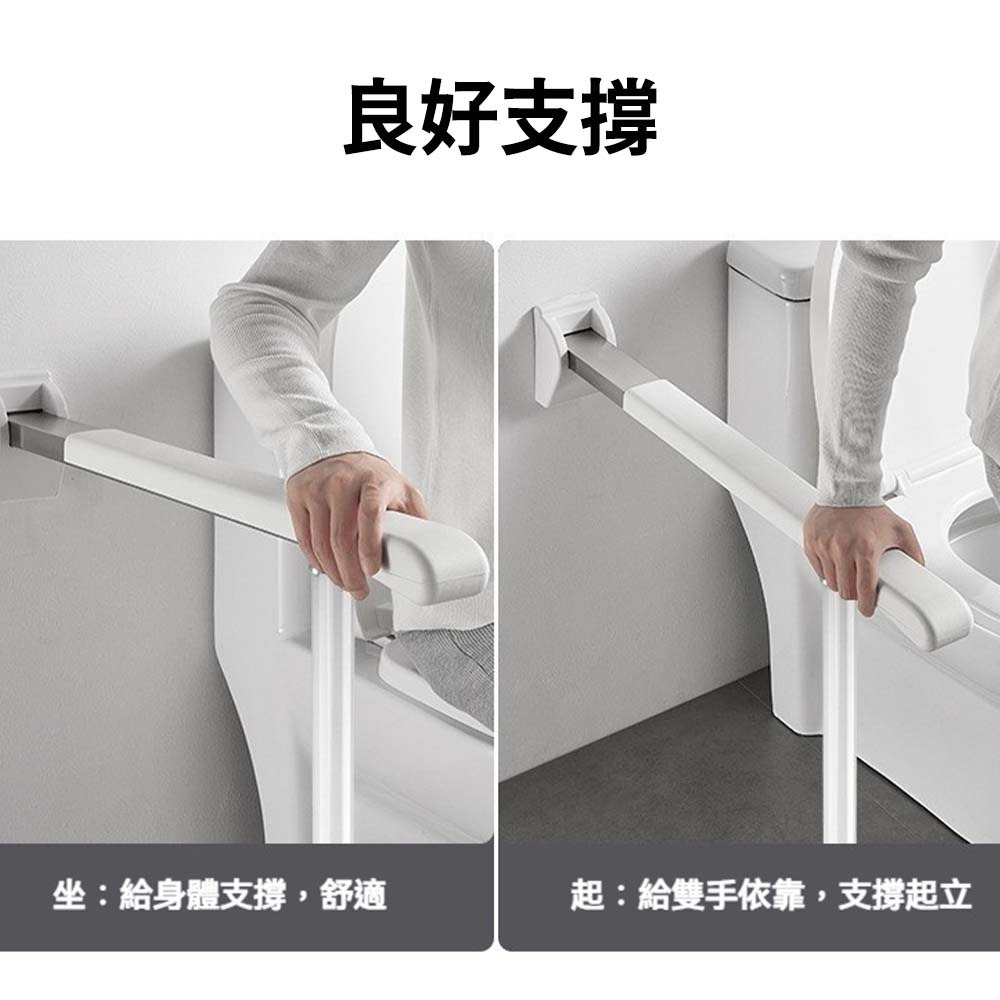 良好支撐

坐：給身體支撐，舒適

起：給雙手依靠，支撐起立