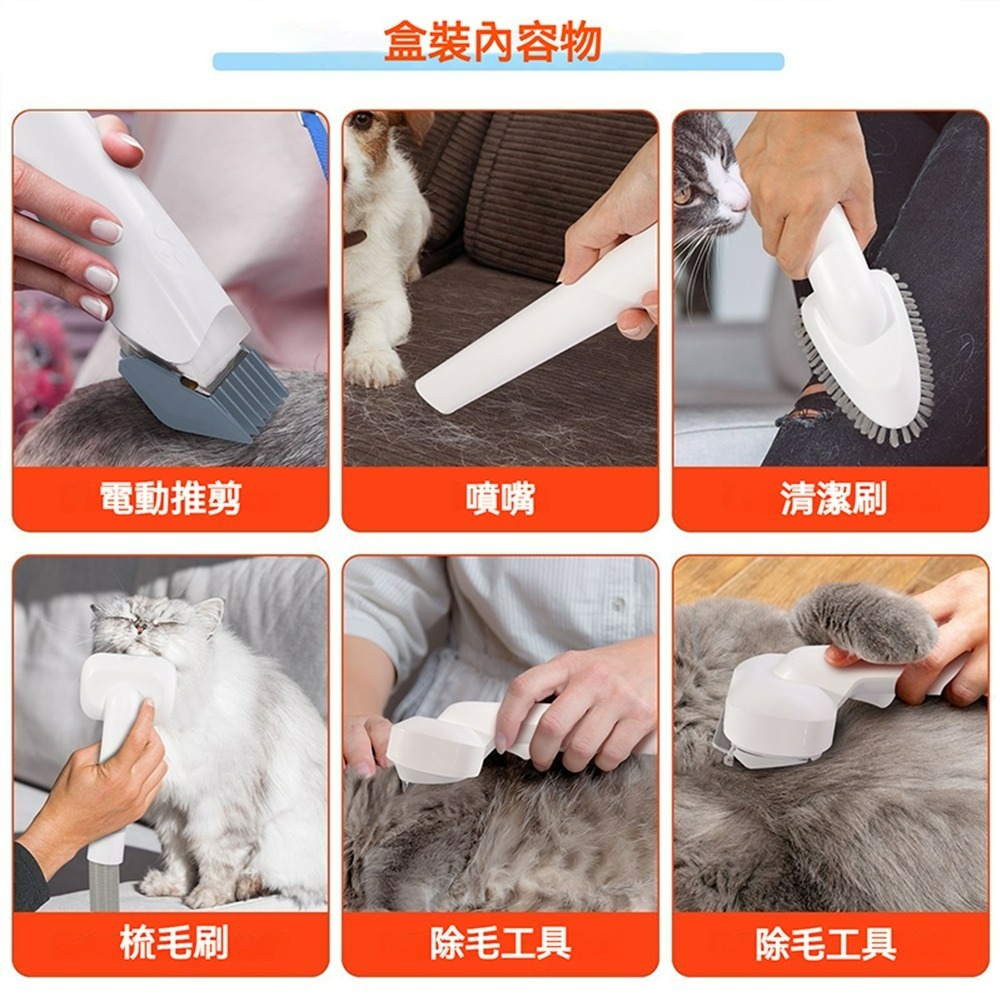 盒裝內容物

電動推剪

噴嘴

清潔刷

梳毛刷

除毛工具

除毛工具