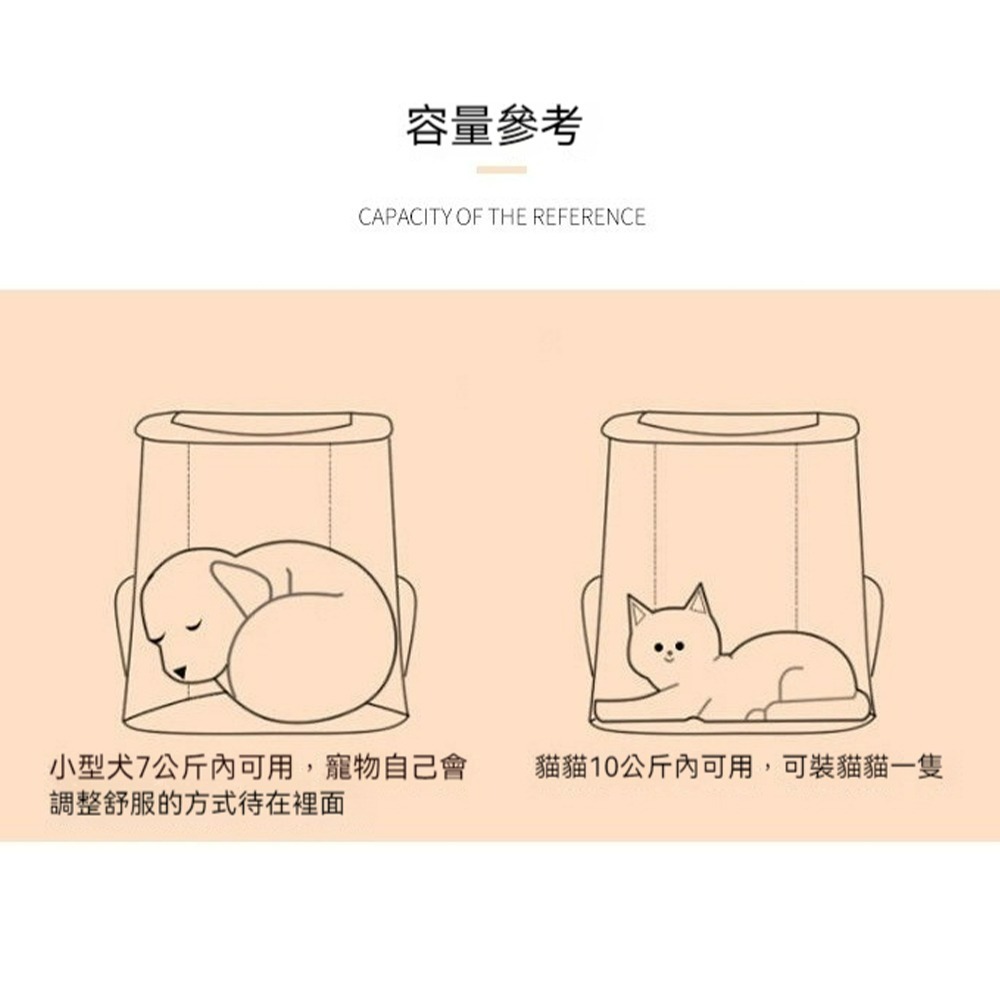 容量參考

CAPACITY OF THE REFERENCE

小型犬7公斤內可用，寵物自己會調整舒服的方式待在裡面

貓貓10公斤內可用，可裝貓貓一隻