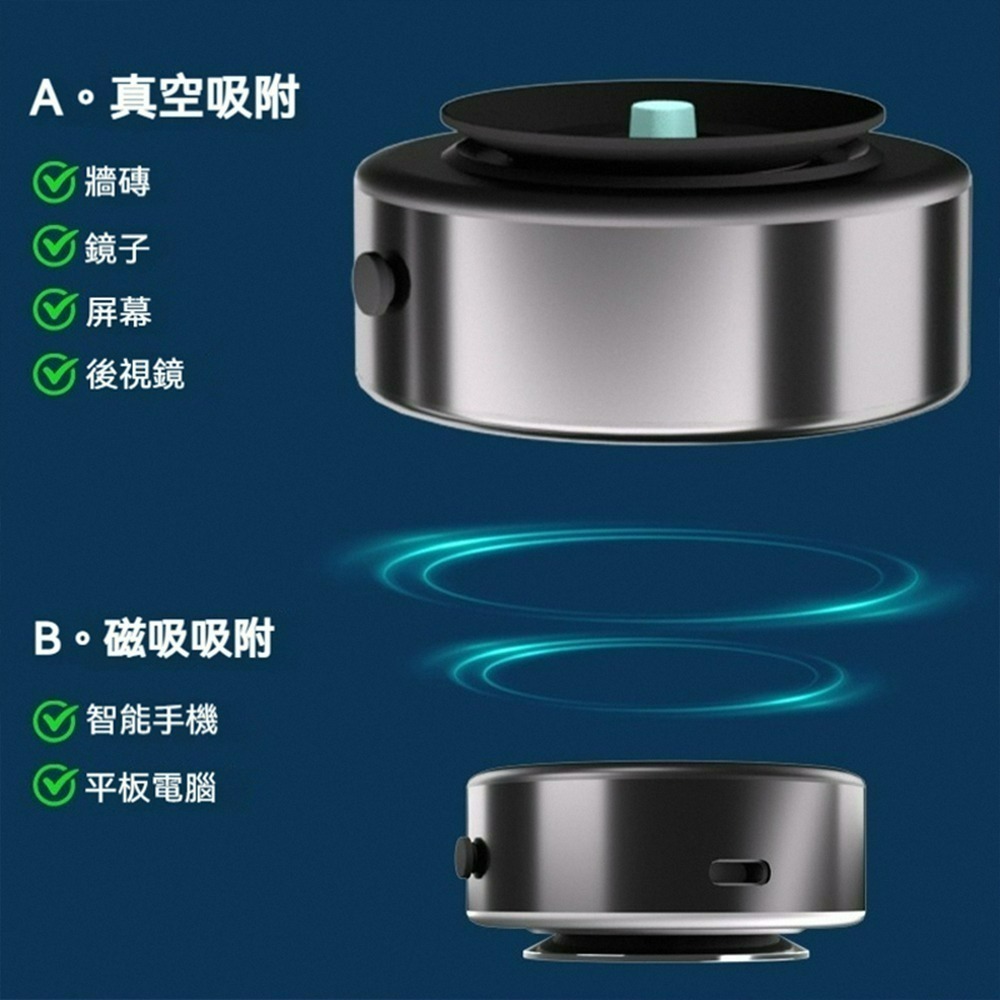 A。真空吸附

牆磚

鏡子

屏幕

後視鏡

B。磁吸吸附

智能手機

平板電腦