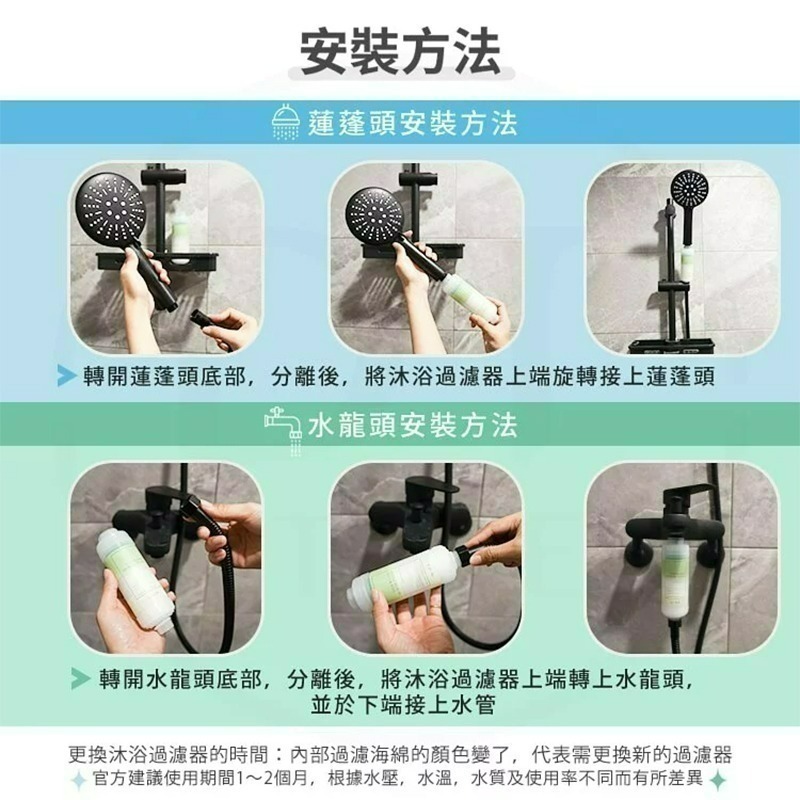 安裝方法

蓮蓬頭安裝方法

轉開蓮蓬頭底部，分離後，將沐浴過濾器上端旋轉接上蓮蓬頭

水龍頭安裝方法

轉開水龍頭底部，分離後，將沐浴過濾器上端轉上水龍頭，並於下端接上水管

更換沐浴過濾器的時間：內部過濾海綿的顏色變了，代表需更換新的過濾器
官方建議使用期間1～2個月，根據水壓，水溫，水質及使用率不同而有所差異