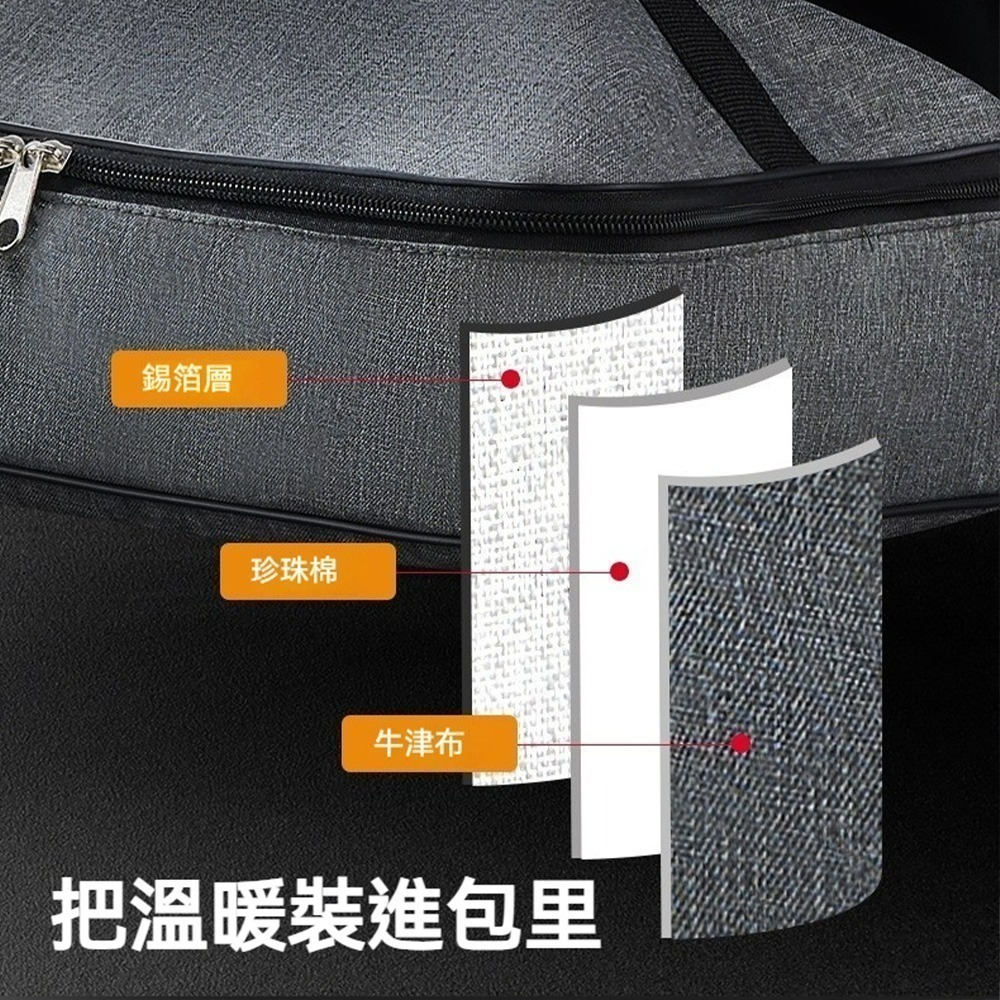 錫箔層

珍珠棉

牛津布

把溫暖裝進包里