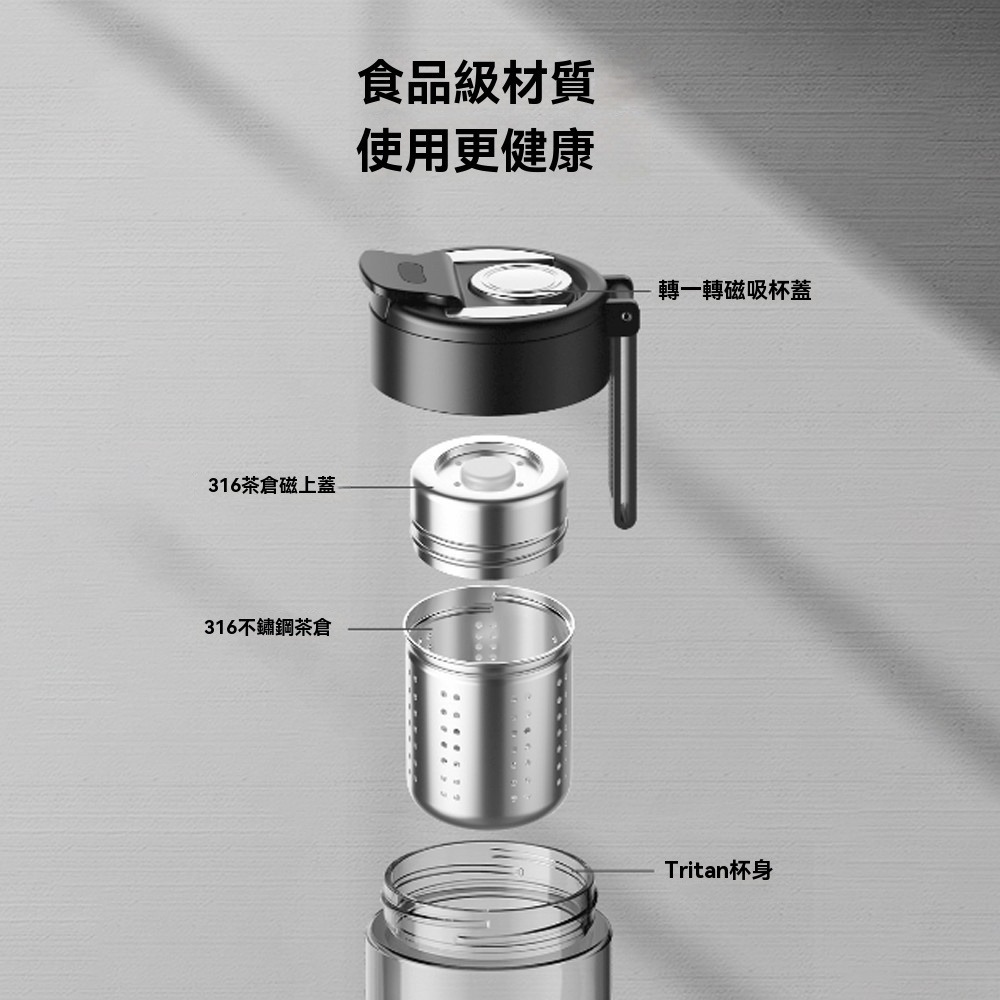 食品級材質
使用更健康

轉一轉磁吸杯蓋

316茶倉磁上蓋

316不鏽鋼茶倉

Tritan杯身