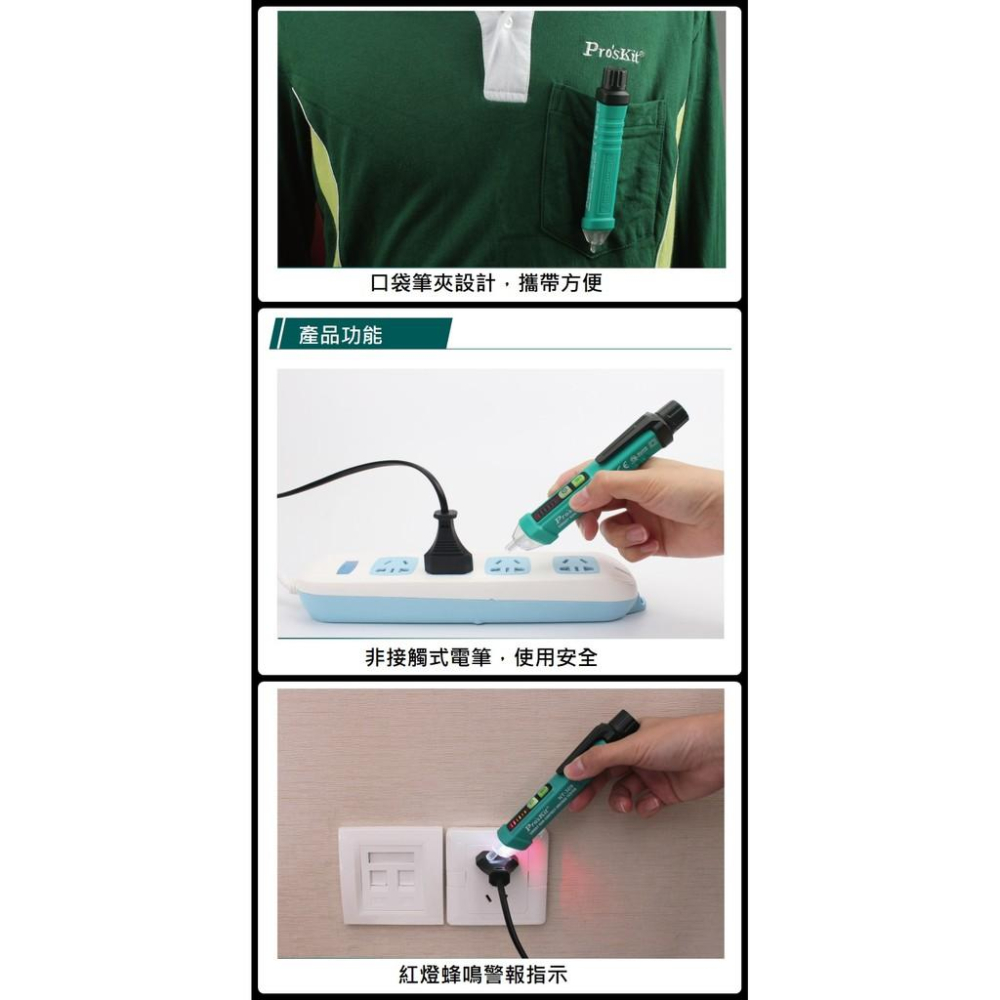 Pro'sKit

口袋筆夾設計，攜帶方便

產品功能

Pro'sKit

非接觸式電筆，使用安全

Pro'sKit

紅燈蜂鳴警報指示