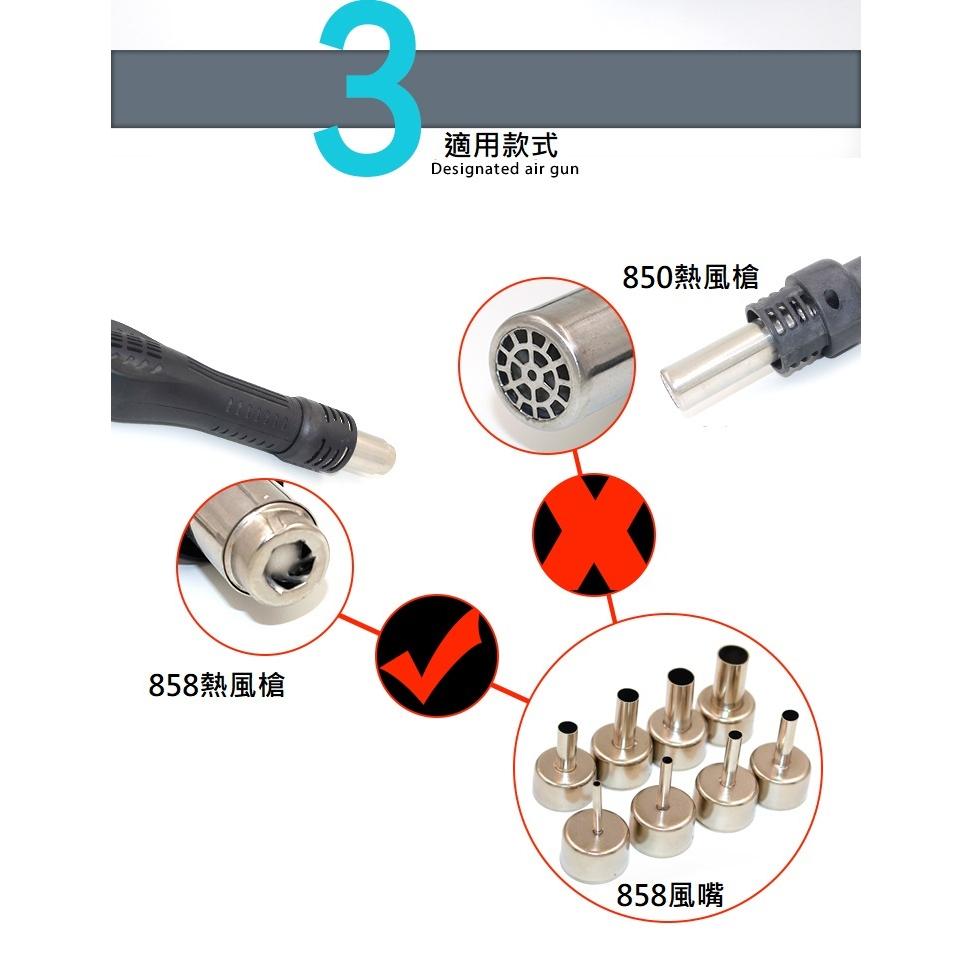 3
適用款式
Designated air gun

850熱風槍

858熱風槍

858風嘴