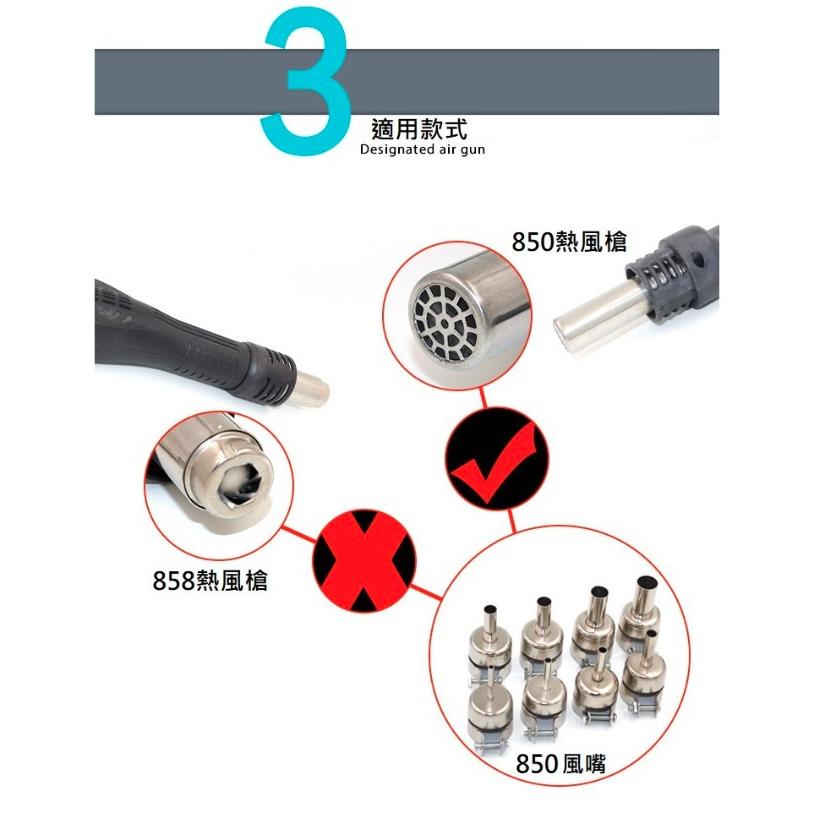 3
適用款式
Designated air gun

850熱風槍

858熱風槍

850風嘴