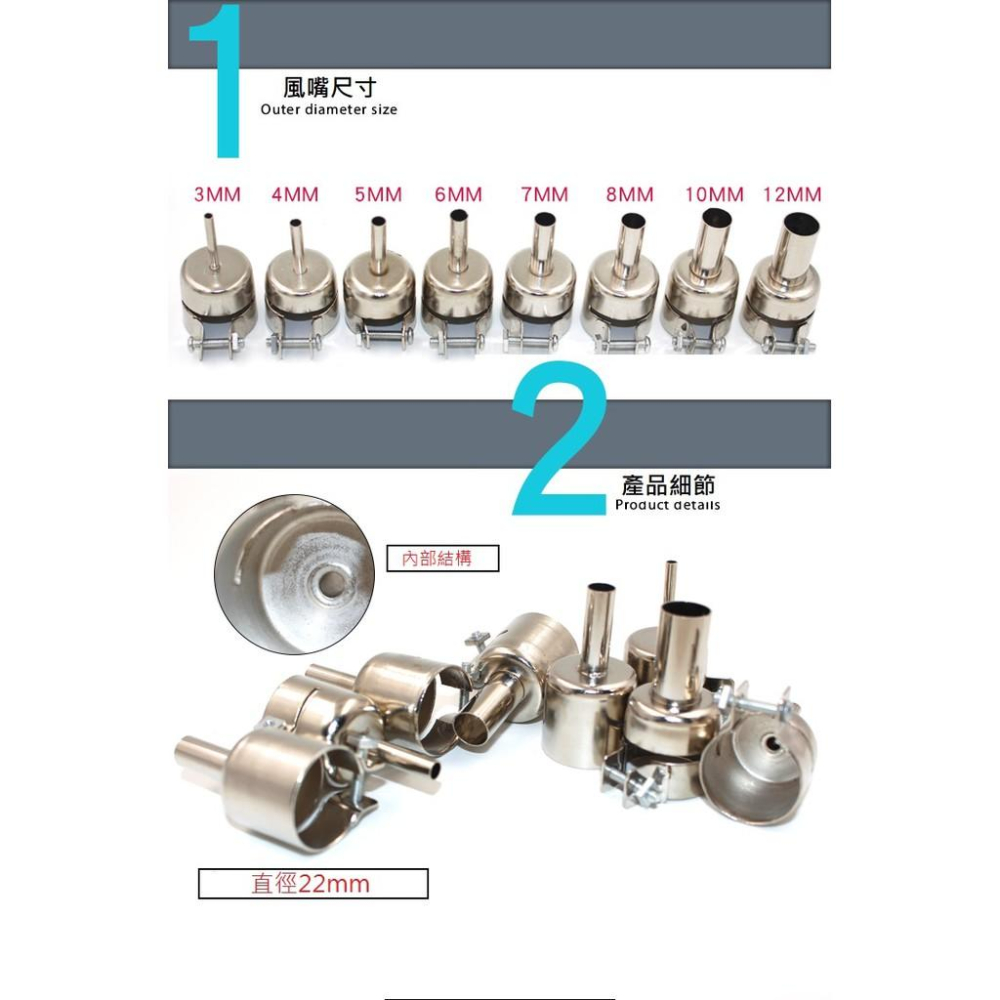 1
風嘴尺寸
Outer diameter size

3MM 4MM 5MM 6MM 7MM 8MM 10MM 12MM

2
產品細節
Product details

內部結構

直徑22mm