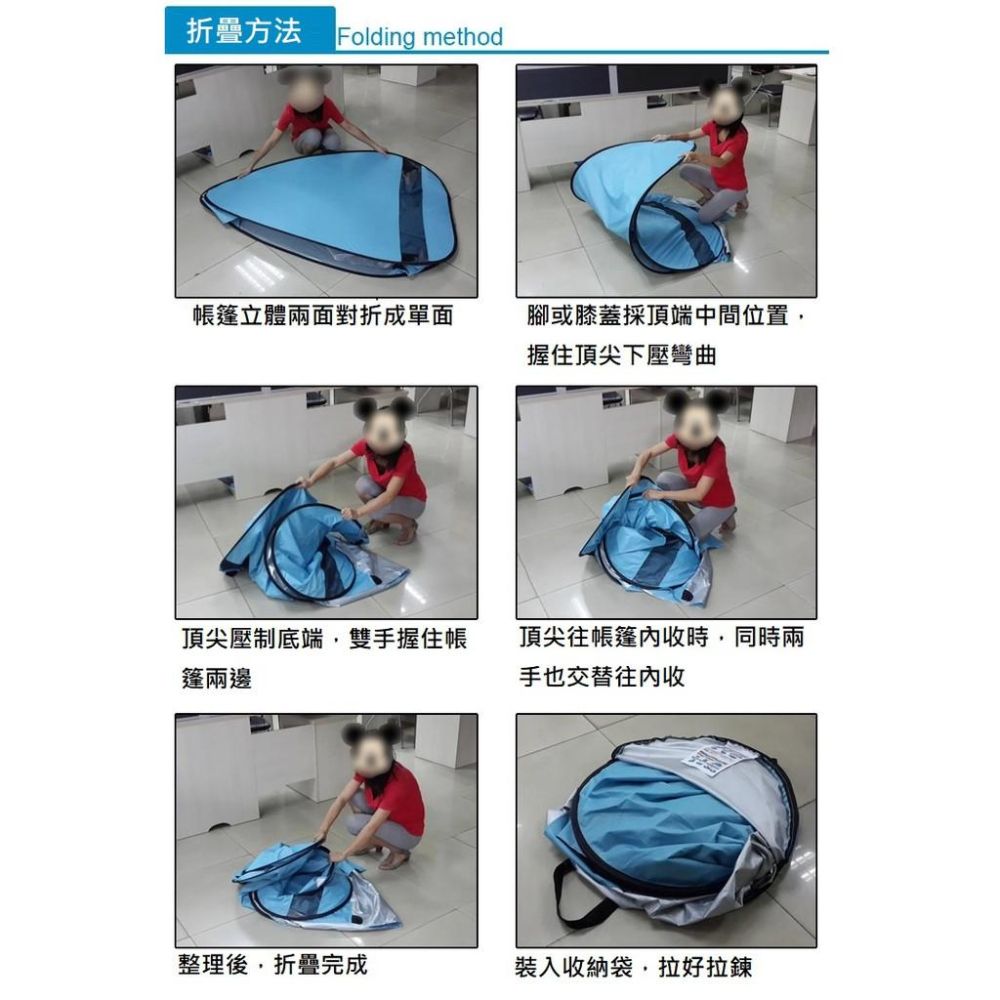 折疊方法 Folding method

帳篷立體兩面對折成單面

腳或膝蓋採頂端中間位置，握住頂尖下壓彎曲

頂尖壓制底端，雙手握住帳篷兩邊

頂尖往帳篷內收時，同時兩手也交替往內收

整理後，折疊完成

裝入收納袋，拉好拉鍊