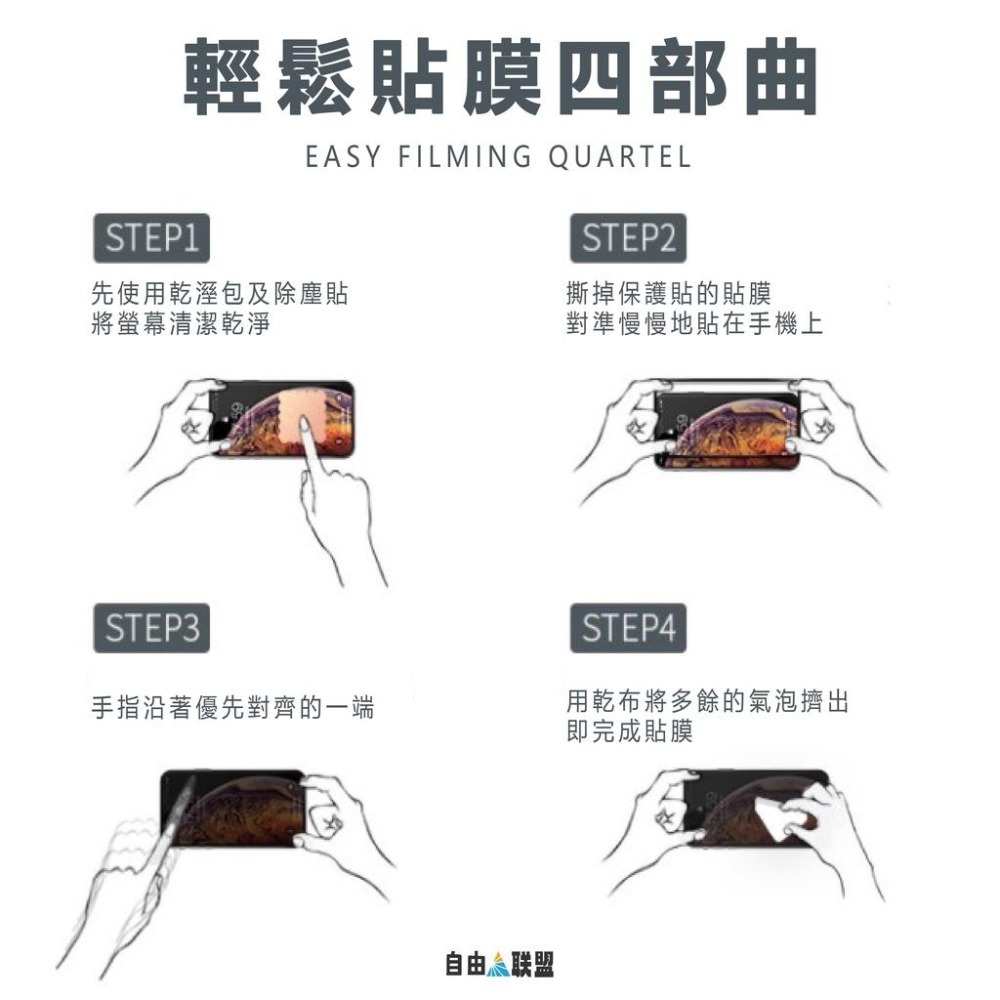 輕鬆貼膜四部曲

EASY FILMING QUARTEL

STEP1

先使用乾溼包及除塵貼
將螢幕清潔乾淨

STEP2

撕掉保護貼的貼膜
對準慢慢地貼在手機上

STEP3

手指沿著優先對齊的一端

STEP4

用乾布將多餘的氣泡擠出
即完成貼膜

自由联盟