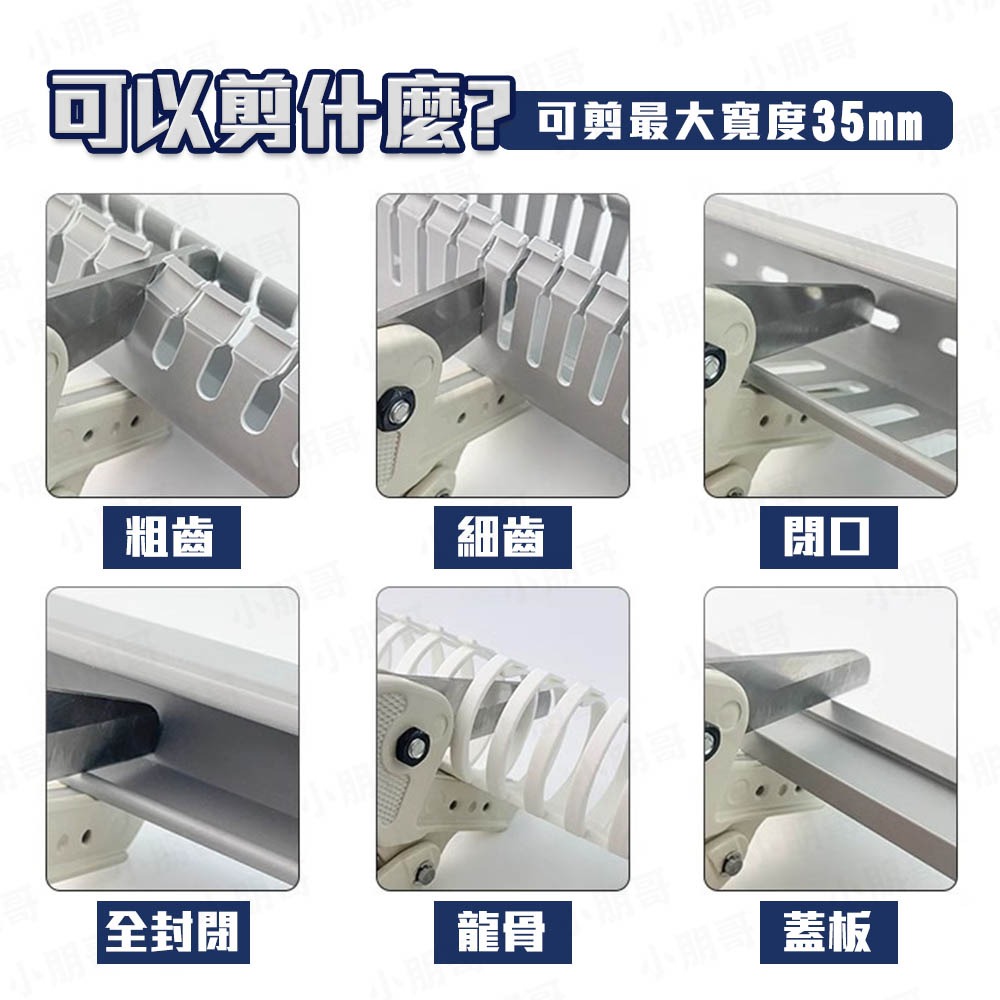 可以剪什麼?
可剪最大寬度35mm

粗齒

細齒

閉口

全封閉

龍骨

蓋板

小朋哥