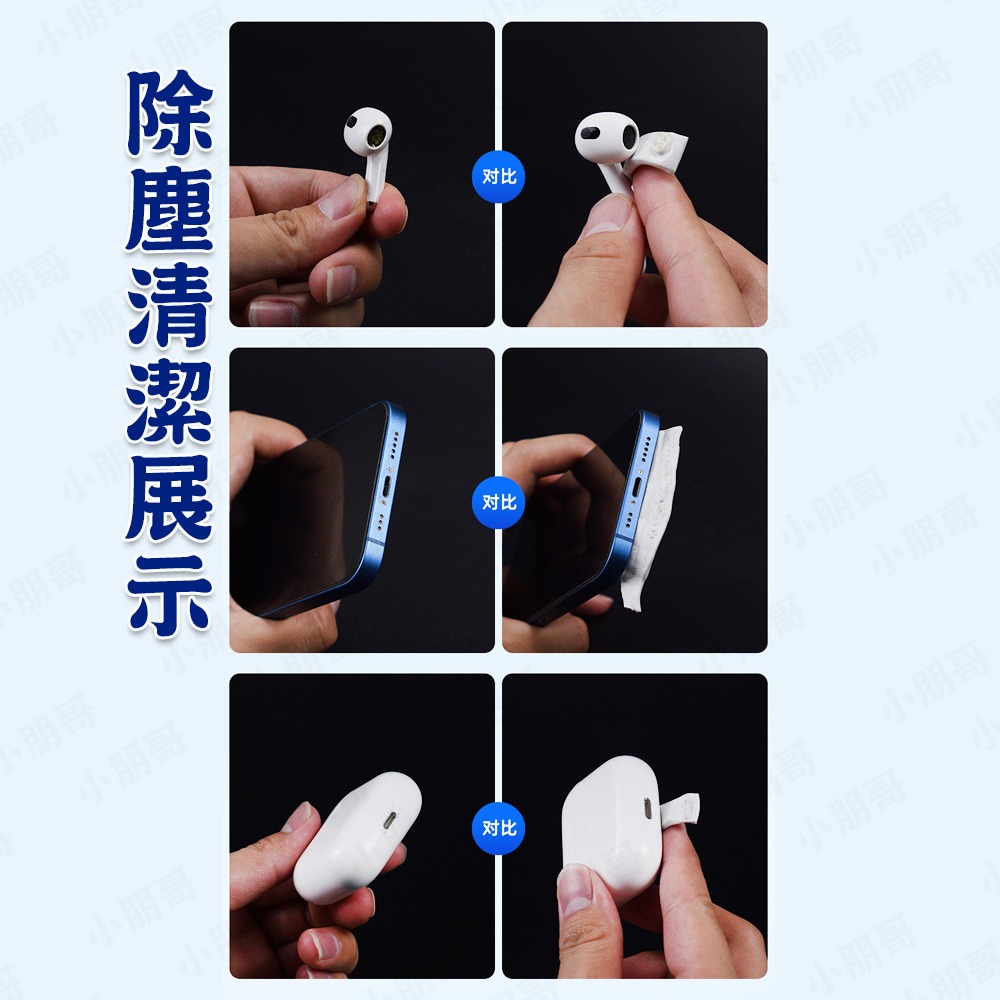 除塵清潔展示

对比

对比

对比

小朋哥