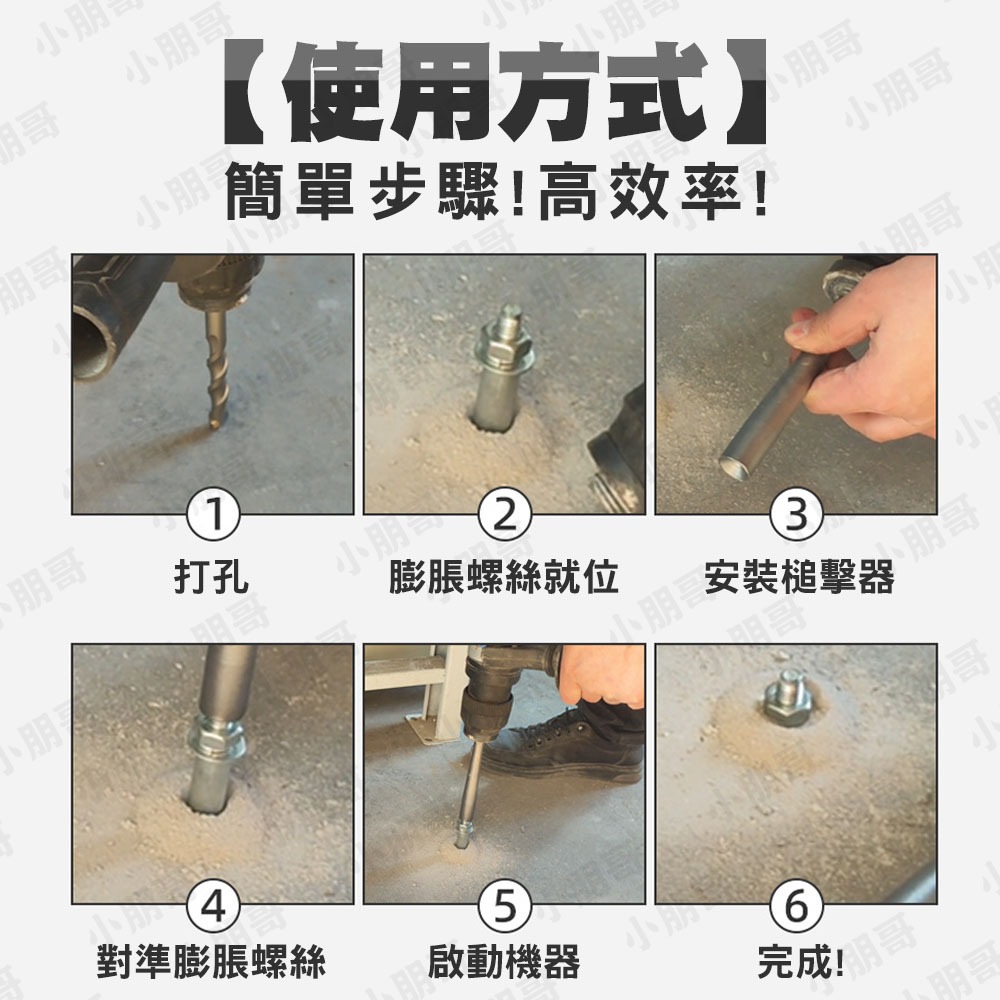 【使用方式】
簡單步驟!高效率!

1
打孔

2
膨脹螺絲就位

3
安裝槌擊器

4
對準膨脹螺絲

5
啟動機器

6
完成!

小朋哥