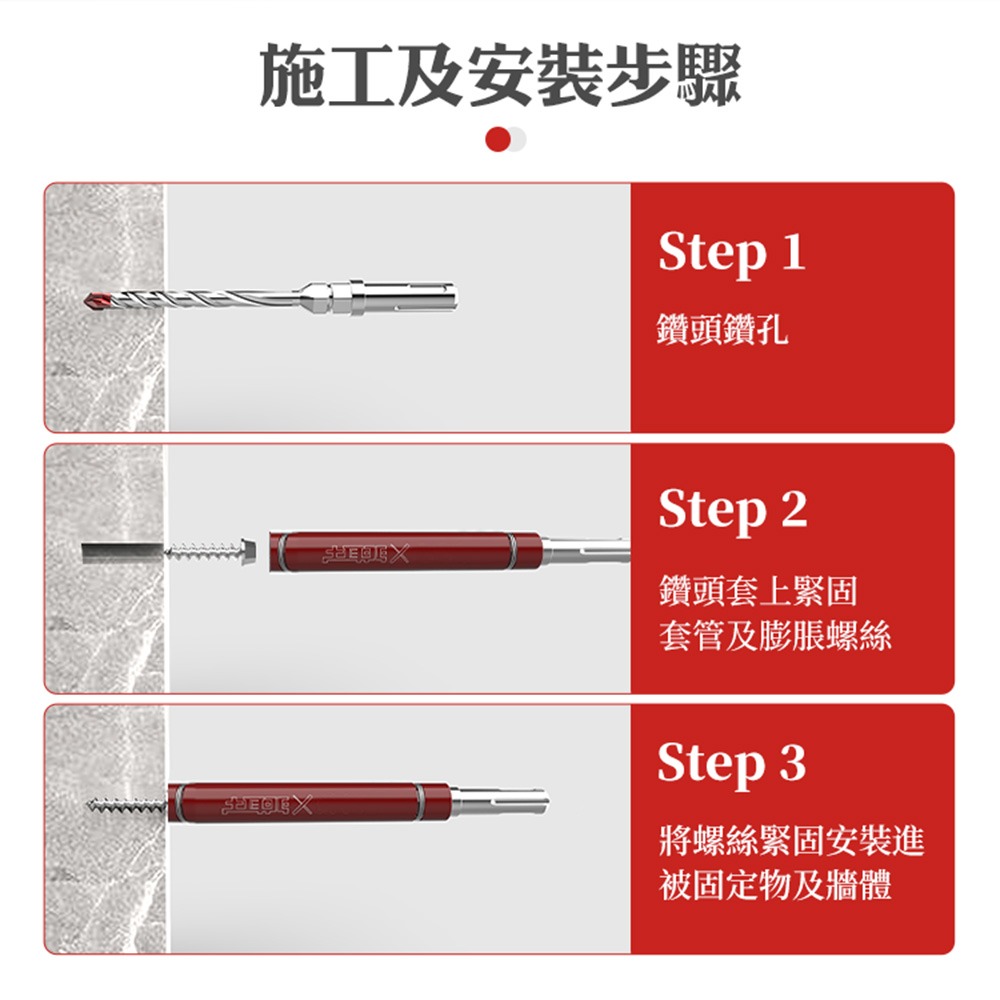 施工及安裝步驟

Step 1
鑽頭鑽孔

Step 2
鑽頭套上緊固套管及膨脹螺絲

Step 3
將螺絲緊固安裝進被固定物及牆體