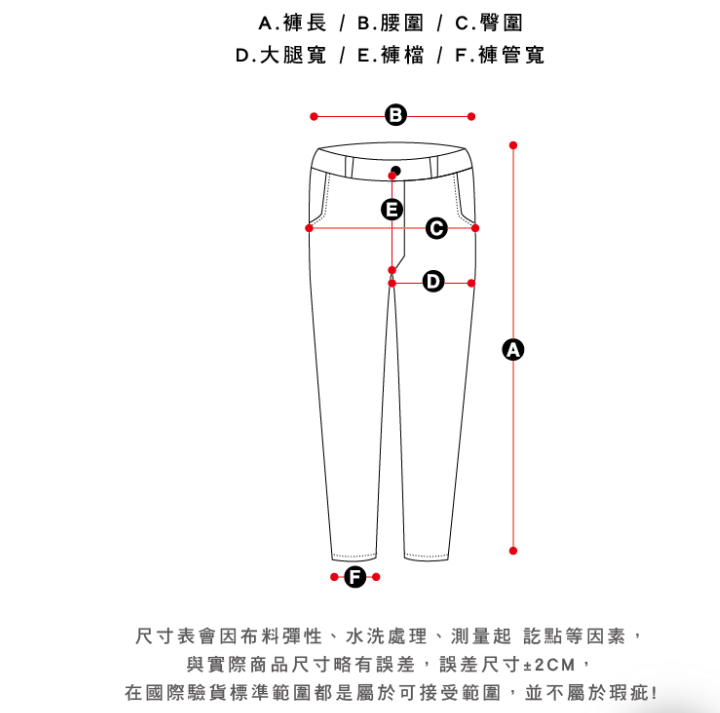 A.褲長 / B.腰圍 / C.臀圍
D.大腿寬 / E.褲檔 / F.褲管寬

B

E

C

D

A

F

尺寸表會因布料彈性、水洗處理、測量起 訖點等因素，
與實際商品尺寸略有誤差，誤差尺寸±2CM，
在國際驗貨標準範圍都是屬於可接受範圍，並不屬於瑕疵!