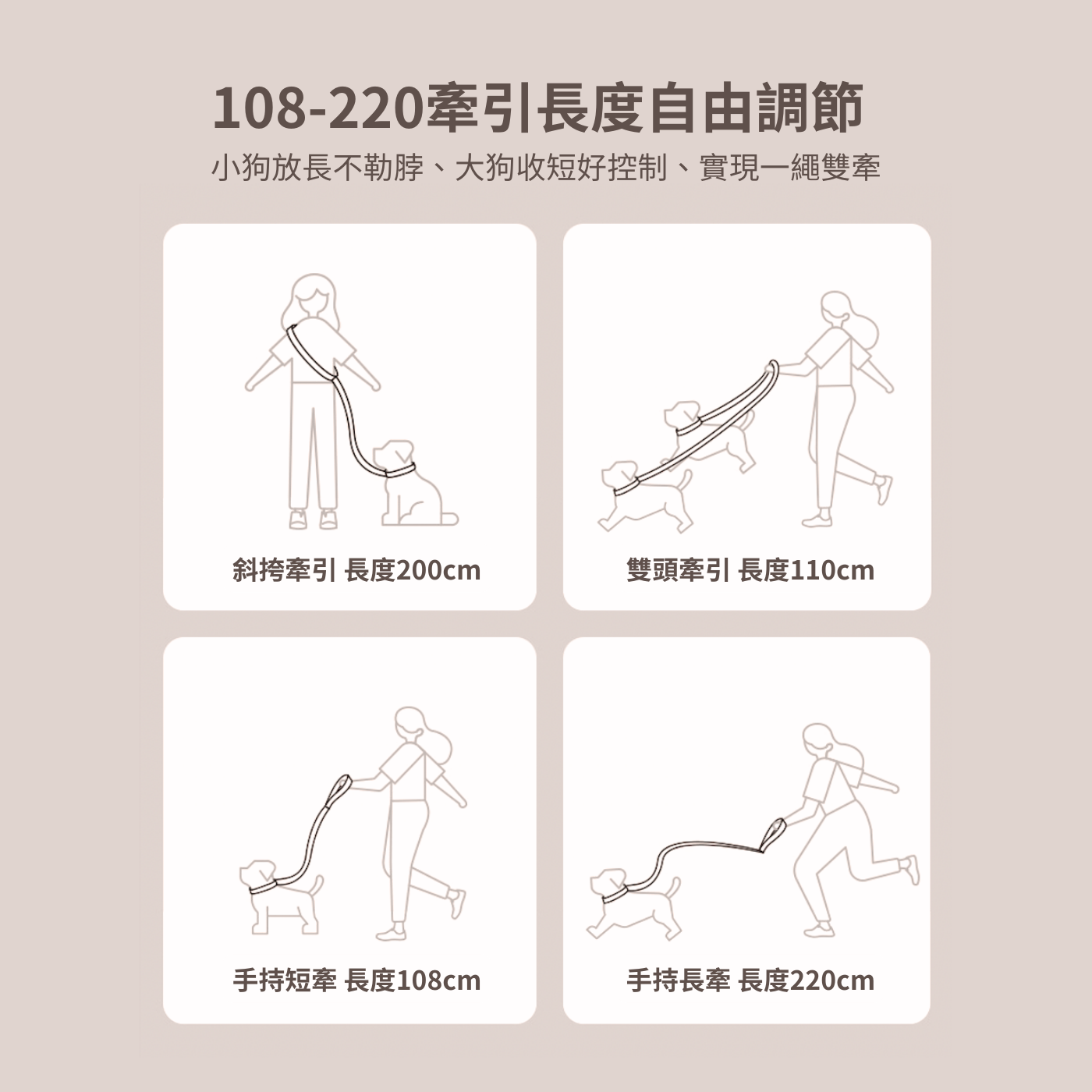 108-220牽引長度自由調節

小狗放長不勒脖、大狗收短好控制、實現一繩雙牽

斜挎牽引 長度200cm

雙頭牽引 長度110cm

手持短牽 長度108cm

手持長牽 長度220cm