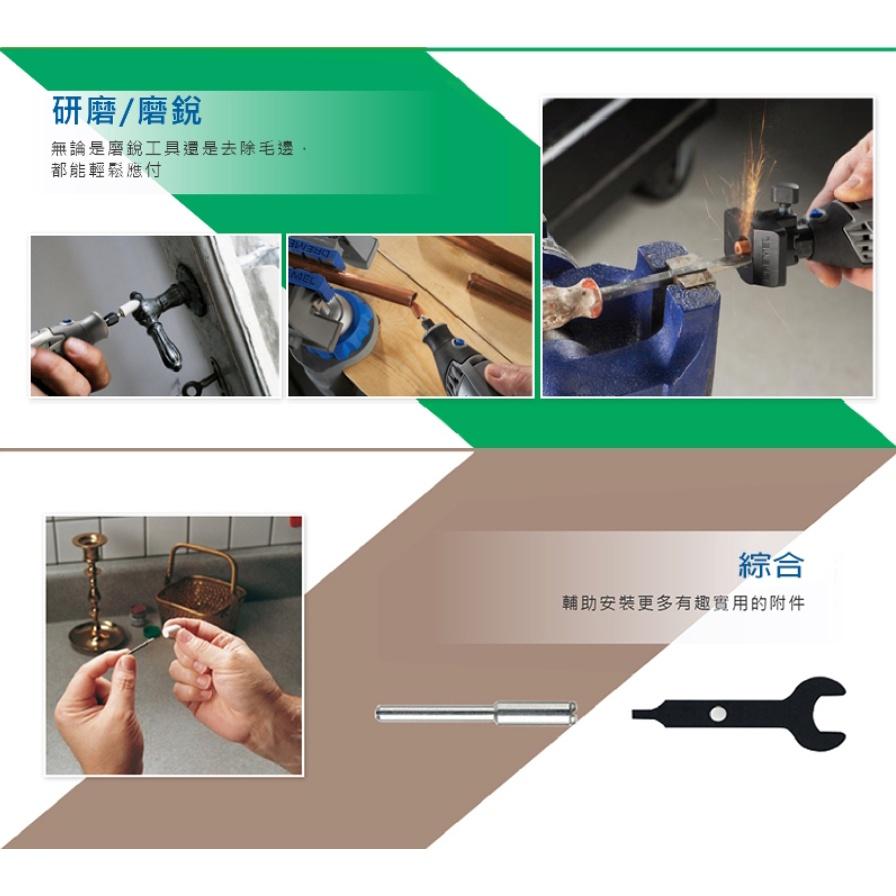 研磨/磨銳

無論是磨銳工具還是去除毛邊，都能輕鬆應付

綜合

輔助安裝更多有趣實用的附件