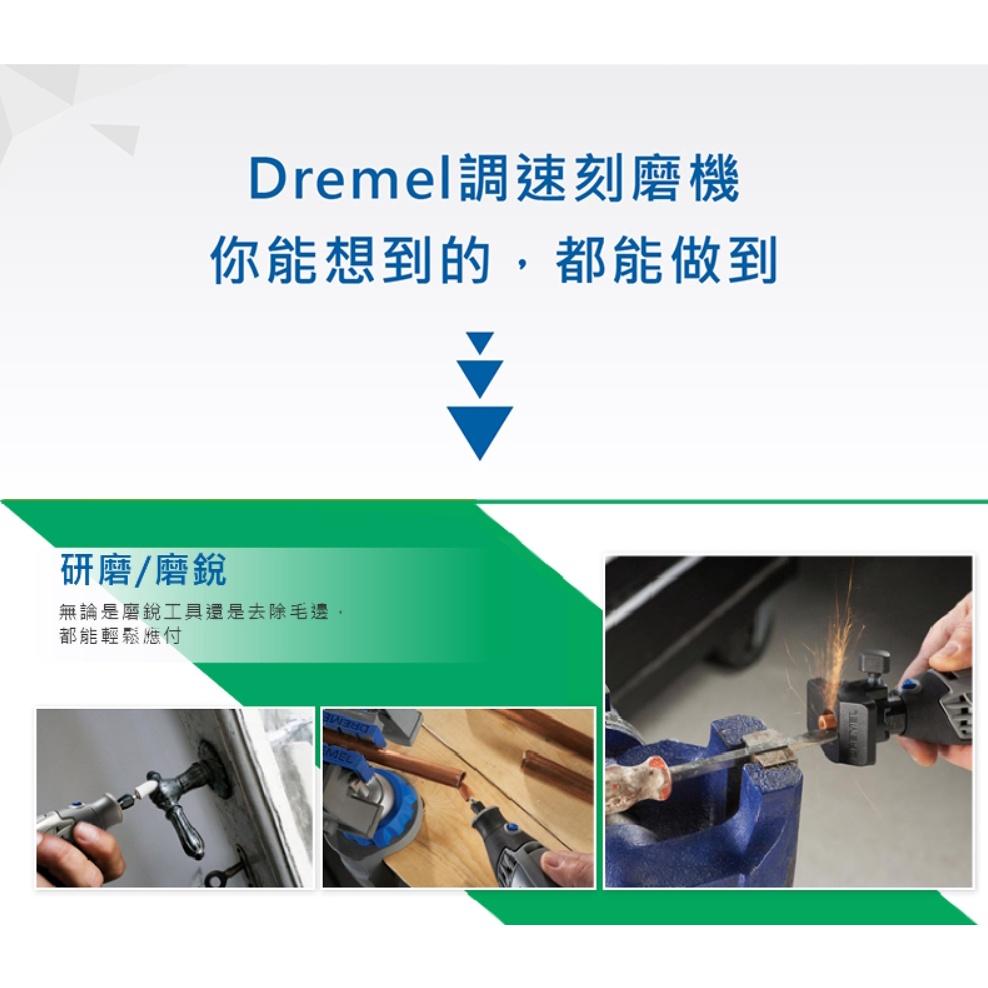 Dremel調速刻磨機
你能想到的，都能做到

研磨/磨銳

無論是磨銳工具還是去除毛邊，
都能輕鬆應付