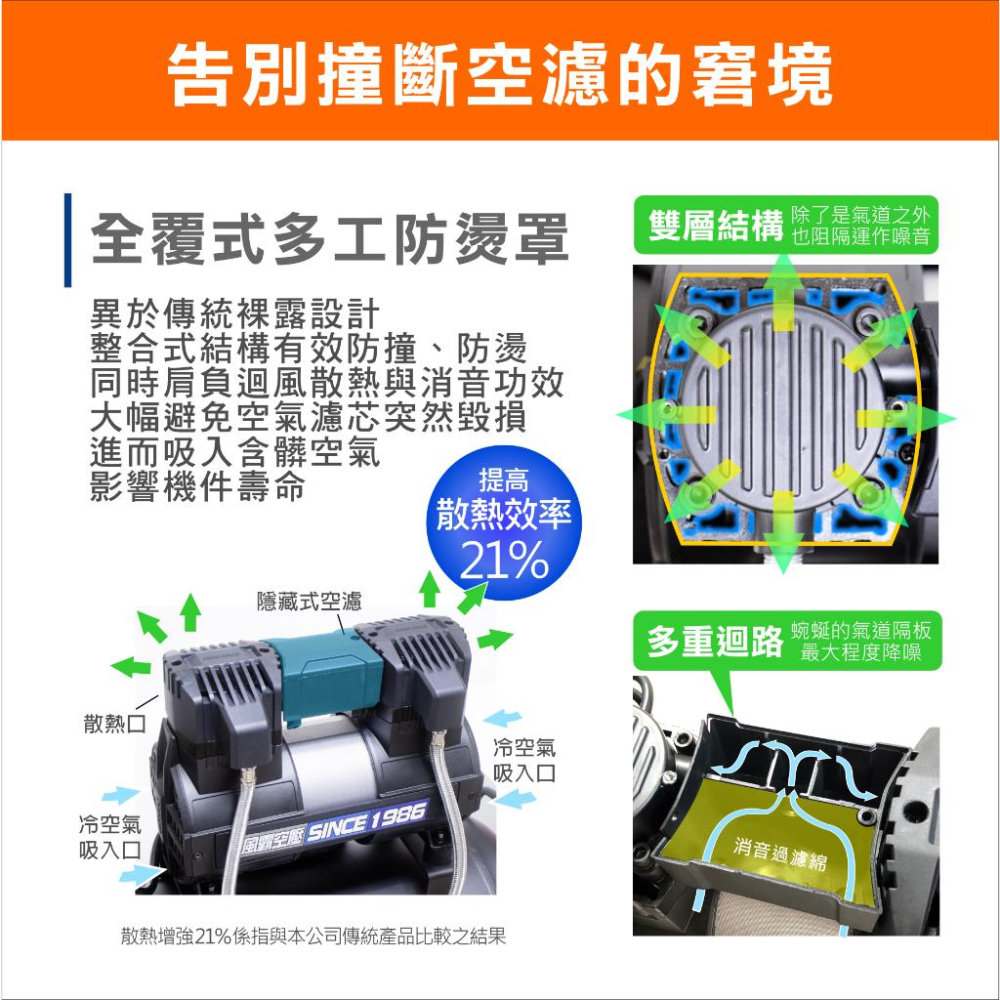 告別撞斷空濾的窘境

全覆式多工防燙罩

異於傳統裸露設計
整合式結構有效防撞、防燙
同時肩負迴風散熱與消音功效
大幅避免空氣濾芯突然毀損
進而吸入含髒空氣
影響機件壽命

提高
散熱效率
21%

隱藏式空濾

散熱口

冷空氣
吸入口

冷空氣
吸入口

風霸空壓 SINCE 1986

散熱增強21%係指與本公司傳統產品比較之結果

雙層結構 除了是氣道之外 也阻隔運作噪音

多重迴路 蜿蜒的氣道隔板 最大程度降噪

消音過濾綿