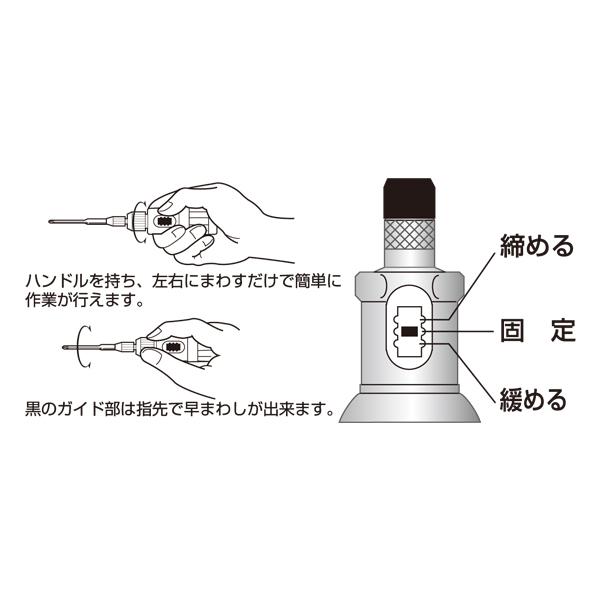 ハンドルを持ち、左右にまわすだけで簡単に作業が行えます。

黒のガイド部は指先で早まわしが出来ます。

締める

固　定

緩める