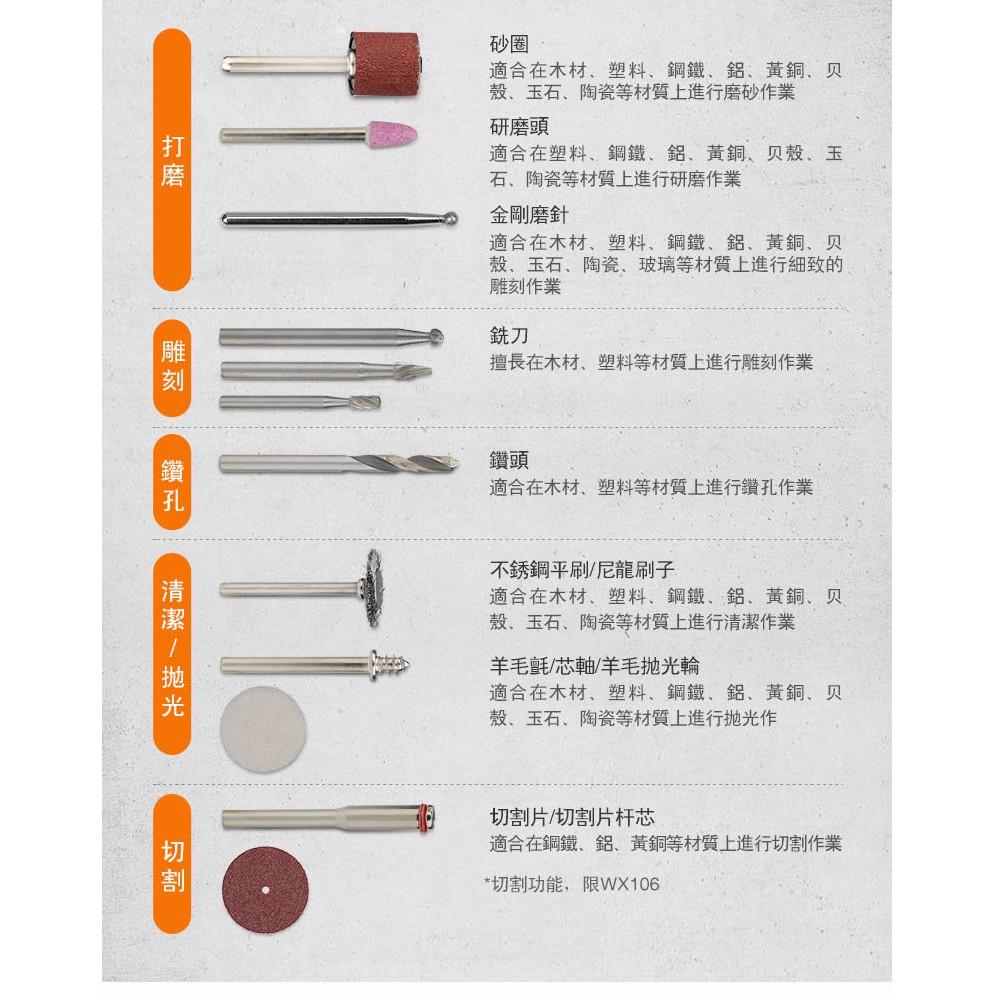 打磨

砂圈
適合在木材、塑料、鋼鐵、鋁、黃銅、贝殼、玉石、陶瓷等材質上進行磨砂作業

研磨頭
適合在塑料、鋼鐵、鋁、黃銅、贝殼、玉石、陶瓷等材質上進行研磨作業

金剛磨針
適合在木材、塑料、鋼鐵、鋁、黃銅、贝殼、玉石、陶瓷、玻璃等材質上進行細致的雕刻作業

雕刻

銑刀
擅長在木材、塑料等材質上進行雕刻作業

鑽孔

鑽頭
適合在木材、塑料等材質上進行鑽孔作業

清潔/拋光

不銹鋼平刷/尼龍刷子
適合在木材、塑料、鋼鐵、鋁、黃銅、贝殼、玉石、陶瓷等材質上進行清潔作業

羊毛氈/芯軸/羊毛拋光輪
適合在木材、塑料、鋼鐵、鋁、黃銅、贝殼、玉石、陶瓷等材質上進行拋光作

切割

切割片/切割片杆芯
適合在鋼鐵、鋁、黃銅等材質上進行切割作業

*切割功能，限WX106