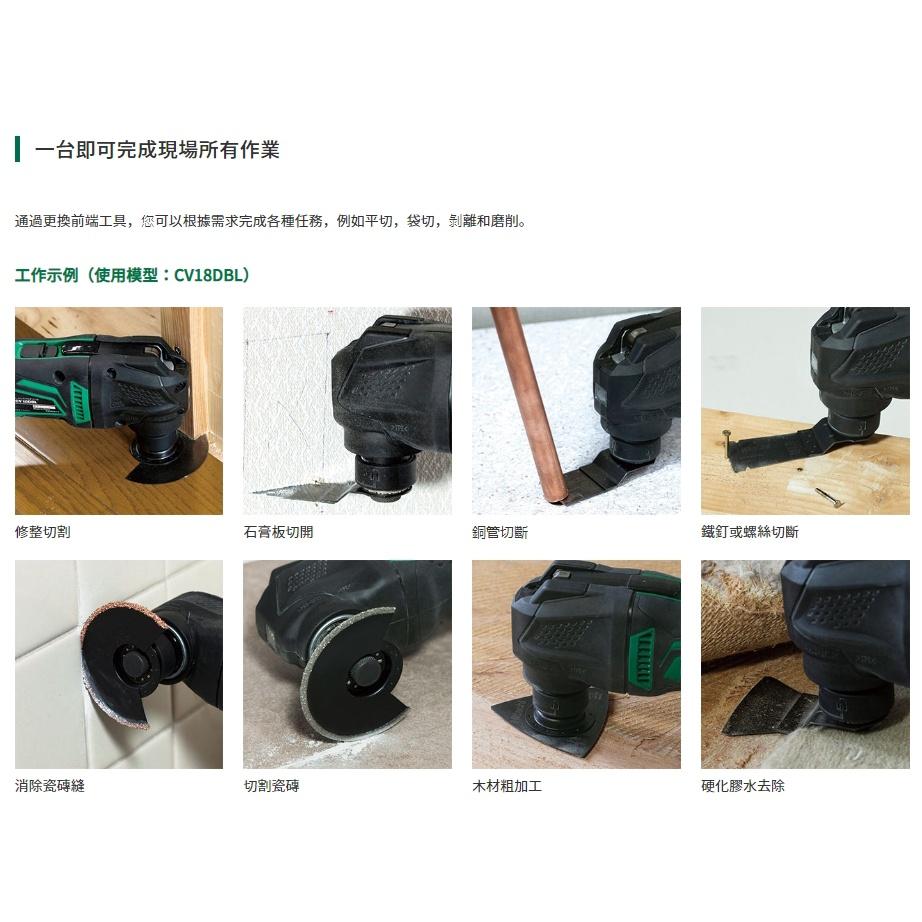 一台即可完成現場所有作業

通過更換前端工具，您可以根據需求完成各種任務，例如平切，袋切，剝離和磨削。

工作示例（使用模型：CV18DBL）

修整切割

石膏板切開

銅管切斷

鐵釘或螺絲切斷

消除瓷磚縫

切割瓷磚

木材粗加工

硬化膠水去除