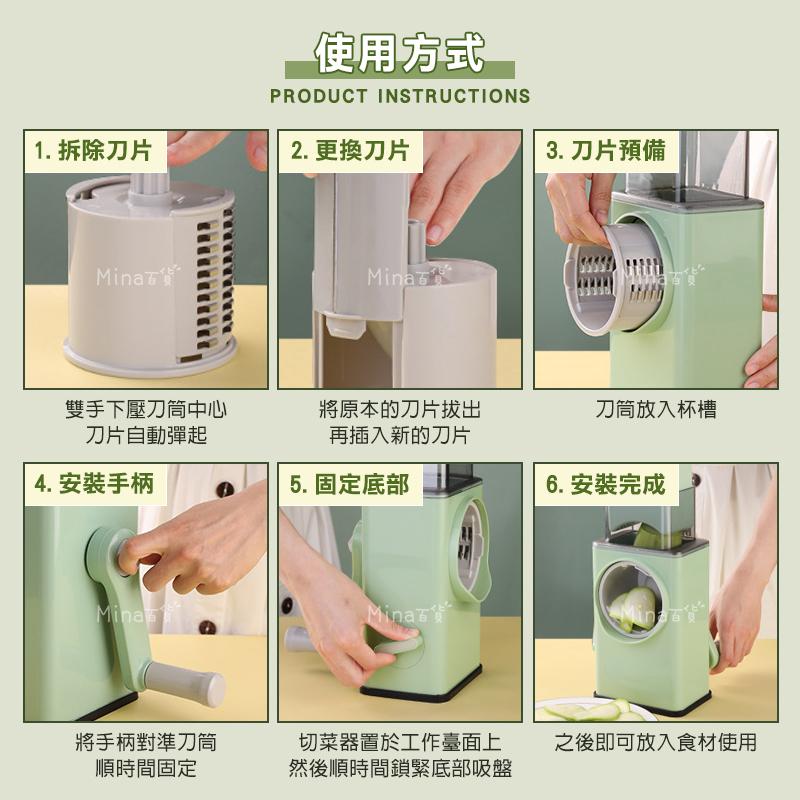 使用方式
PRODUCT INSTRUCTIONS

1. 拆除刀片
Mina百貨
雙手下壓刀筒中心
刀片自動彈起

2. 更換刀片
Mina百貨
將原本的刀片拔出
再插入新的刀片

3. 刀片預備
Mina百貨
刀筒放入杯槽

4. 安裝手柄
Mina百貨
將手柄對準刀筒
順時間固定

5. 固定底部
Mina百貨
切菜器置於工作臺面上
然後順時間鎖緊底部吸盤

6. 安裝完成
Mina百貨
之後即可放入食材使用