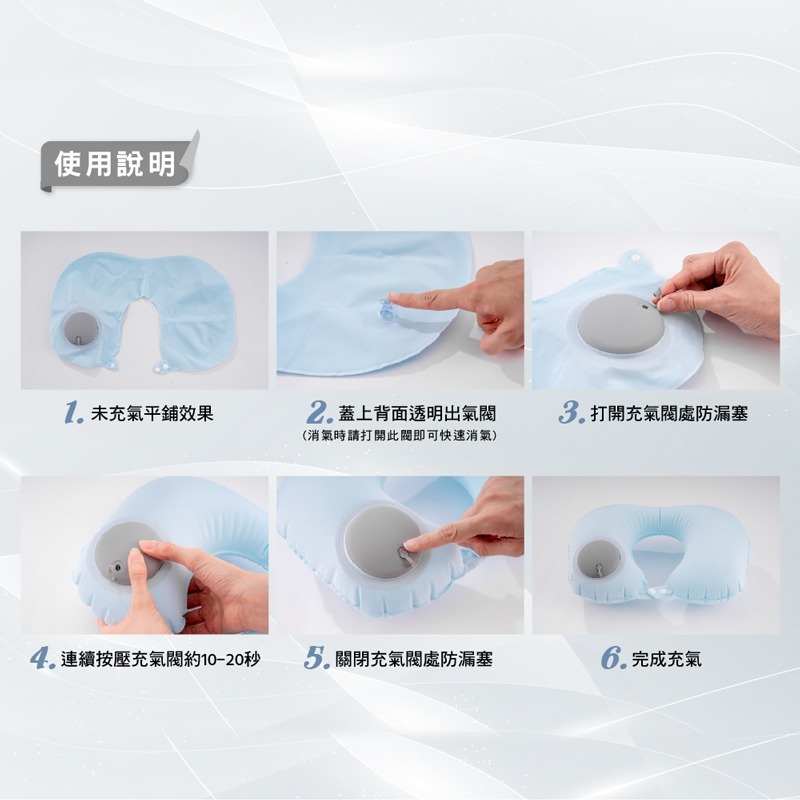 使用說明

1. 未充氣平鋪效果

2. 蓋上背面透明出氣閥
(消氣時請打開此閥即可快速消氣)

3. 打開充氣閥處防漏塞

4. 連續按壓充氣閥約10-20秒

5. 關閉充氣閥處防漏塞

6. 完成充氣