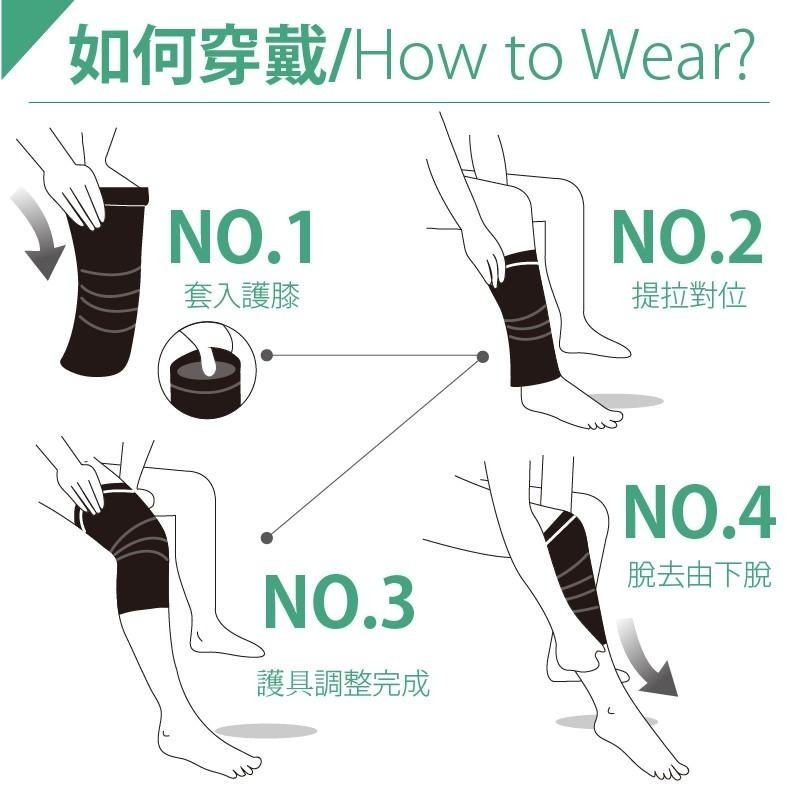 如何穿戴/How to Wear?

NO.1
套入護膝

NO.2
提拉對位

NO.3
護具調整完成

NO.4
脫去由下脫